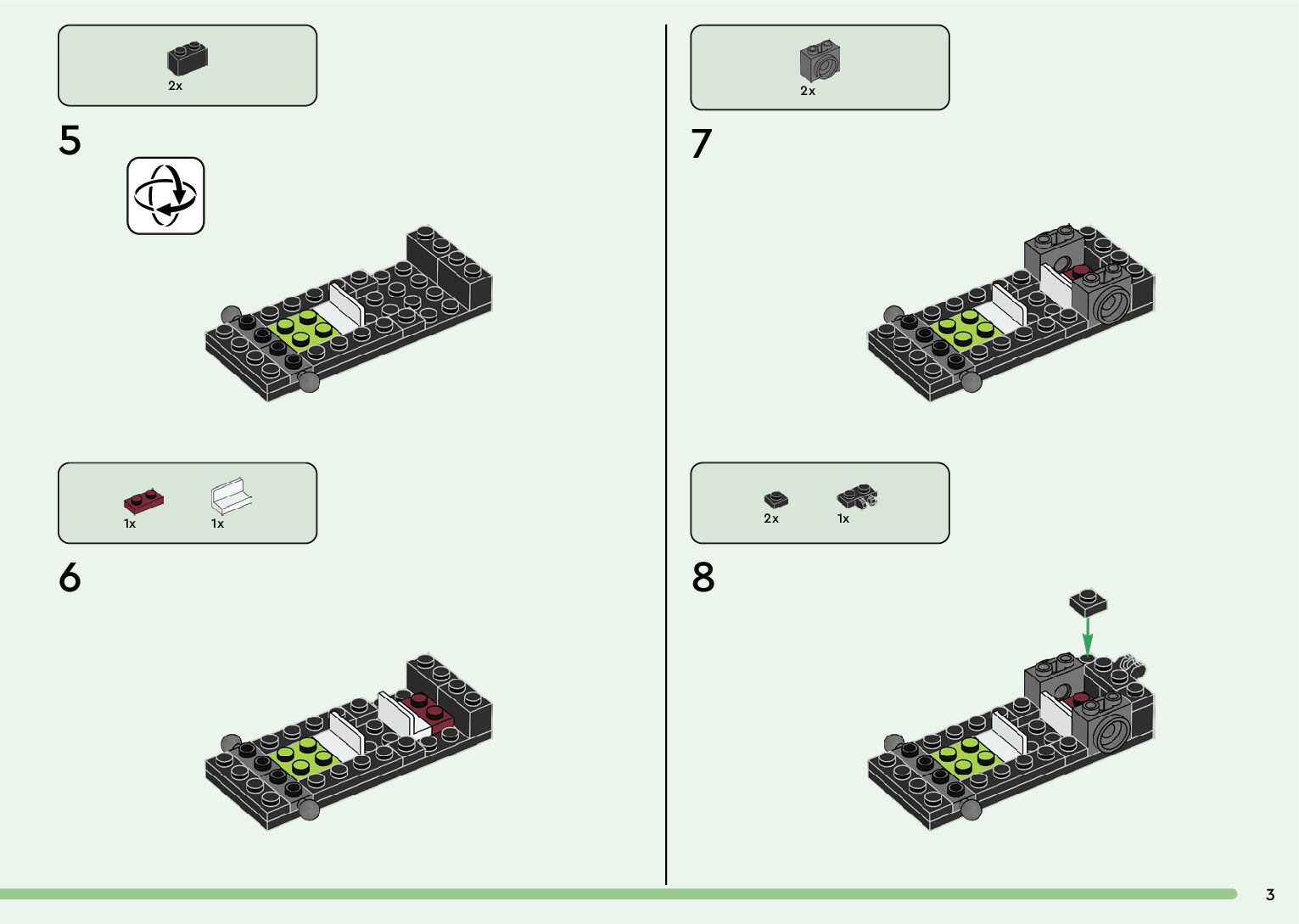 2x

5

1x 1x

6

2x

7

2x 1x

8

3