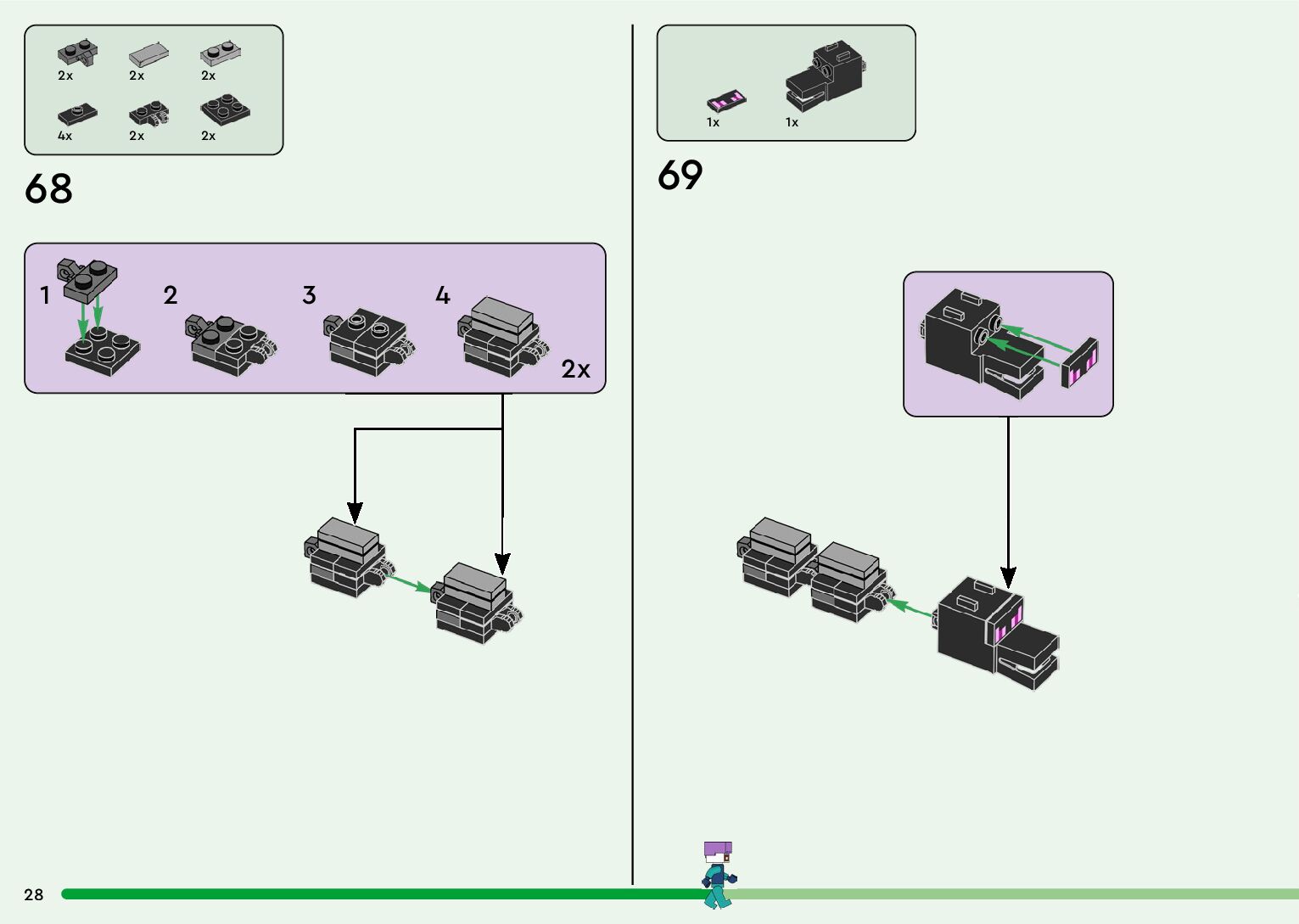 2x 2x 2x
4x 2x 2x

68

1 2 3 4

2x

1x 1x

69

28