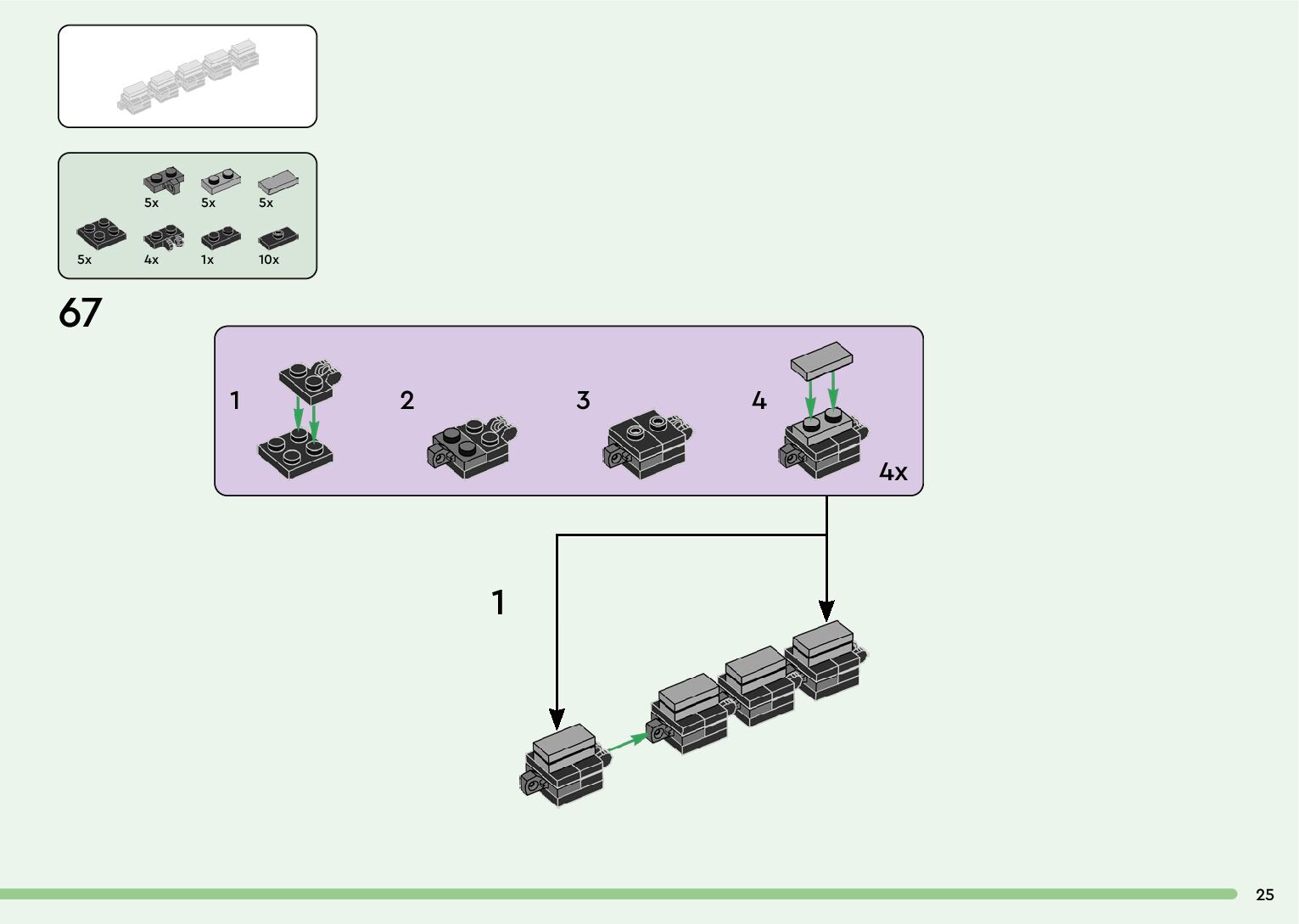 5x 5x 5x
5x 4x 1x 10x

67

1

2

3

4

4x

1

25