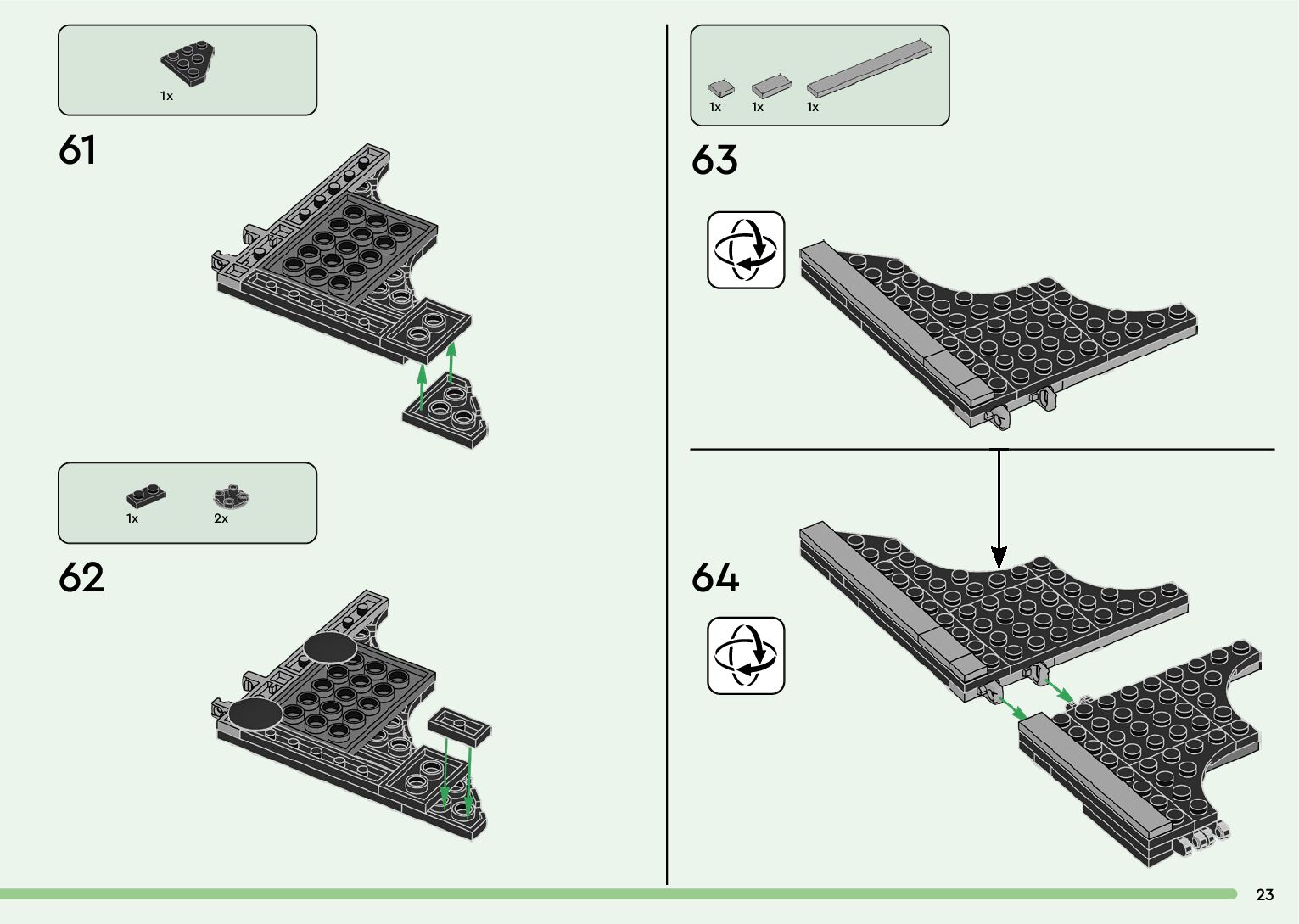 1x

61

1x 2x

62

1x 1x 1x

63

64

23