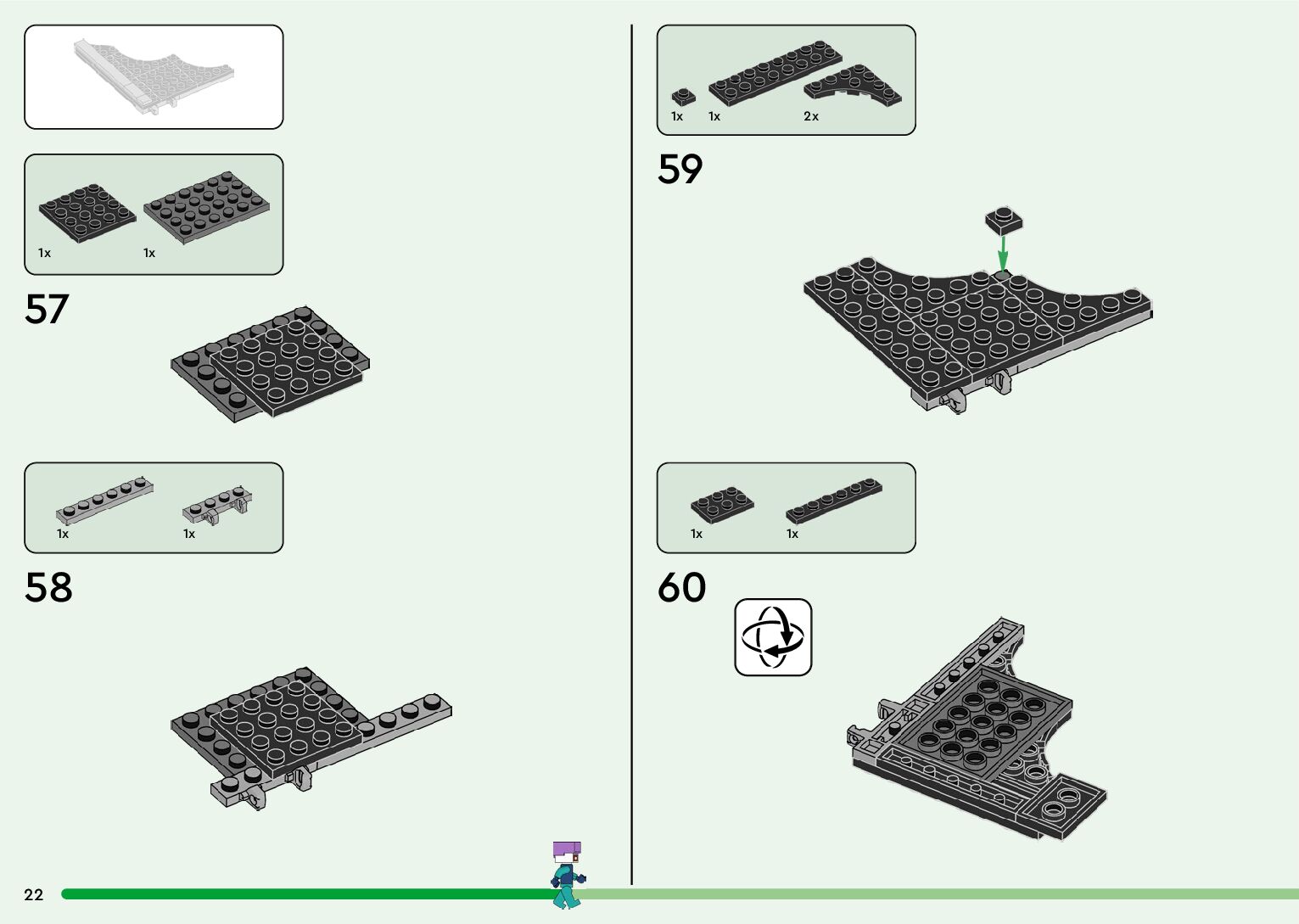 1x 1x

57

1x 1x

58

1x 1x 2x

59

1x 1x

60

22