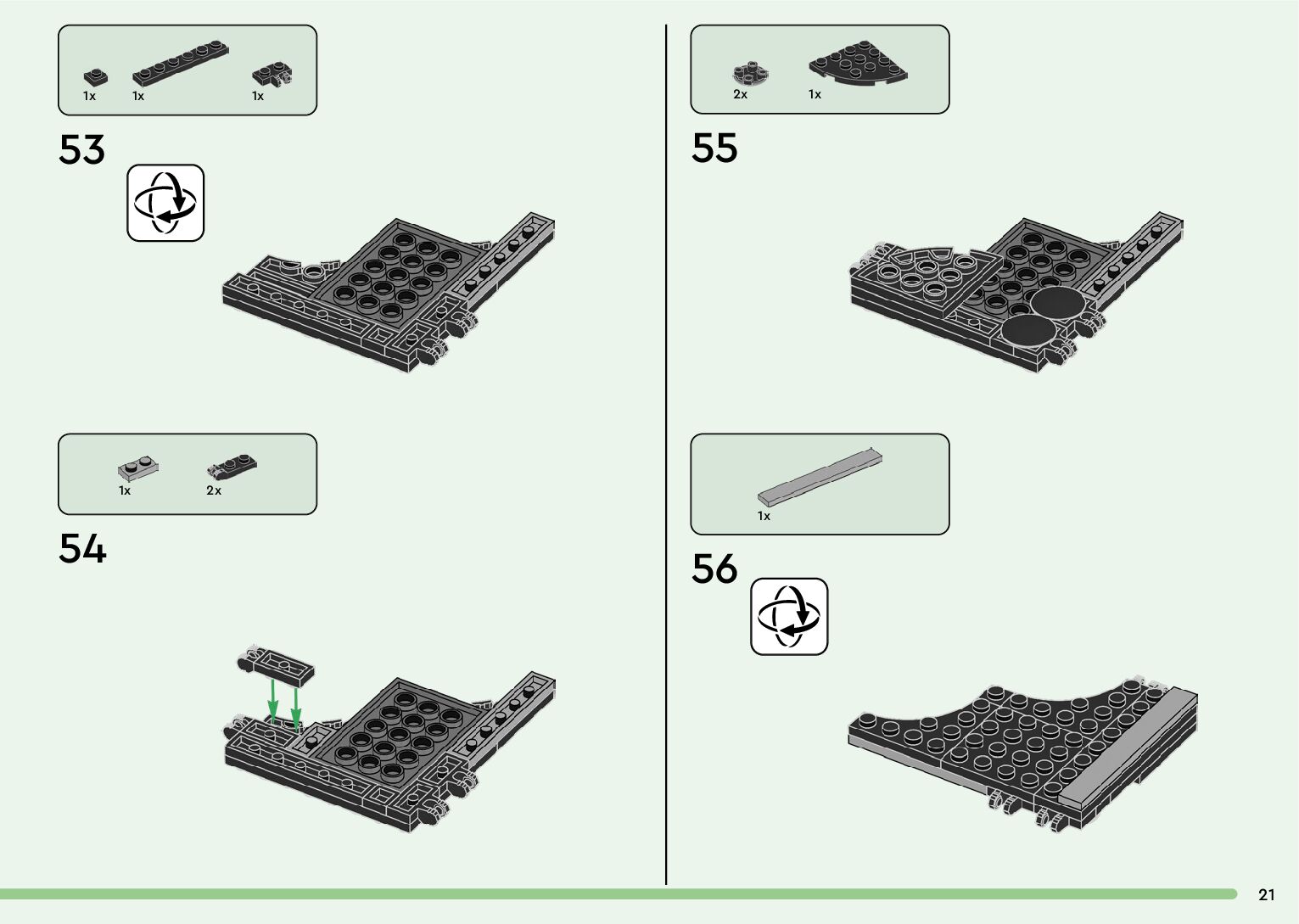 1x 1x 1x

53

1x 2x

54

2x 1x

55

1x

56

21