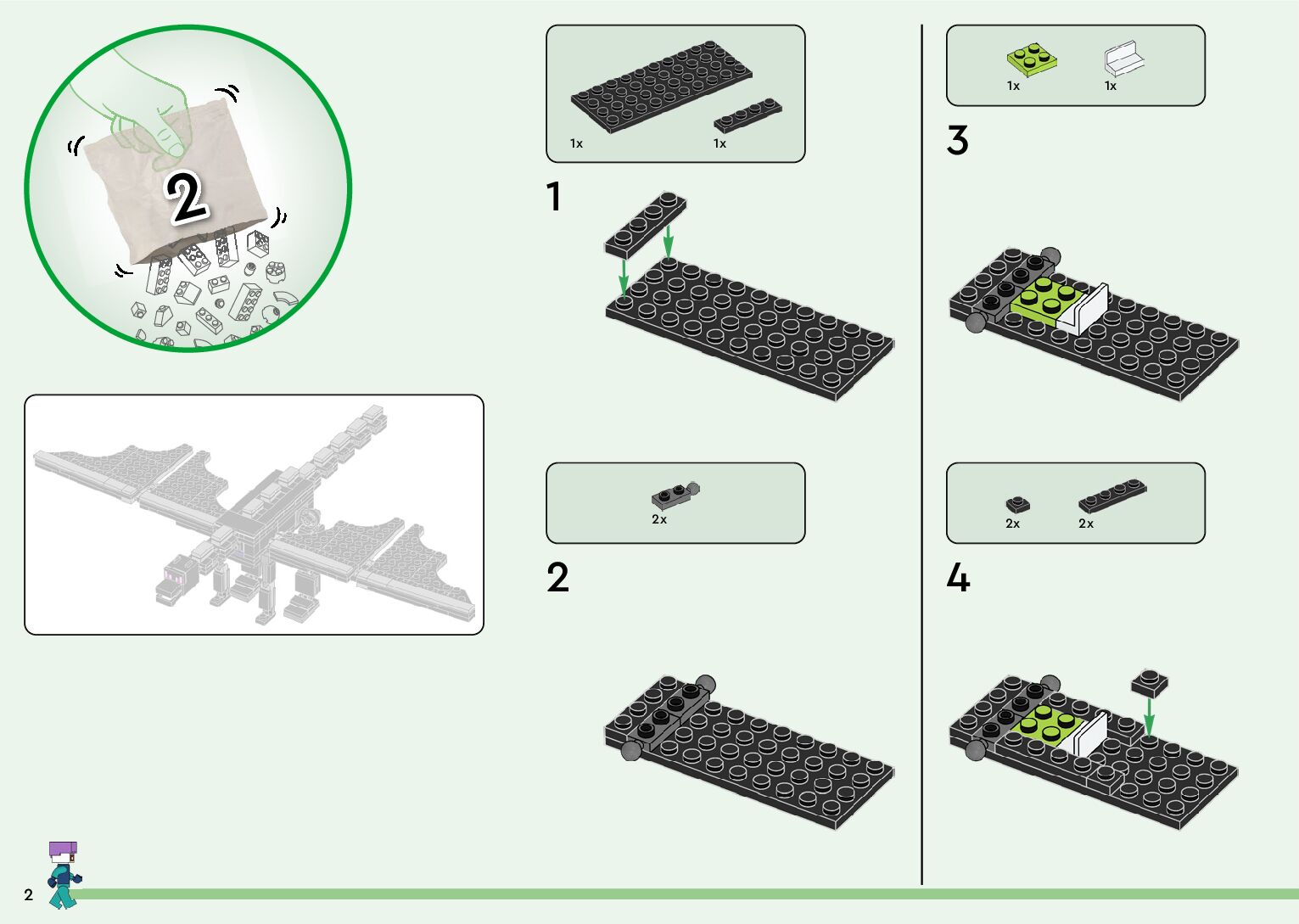 2

1x 1x

1

2x

2

1x 1x

3

2x 2x

4

2