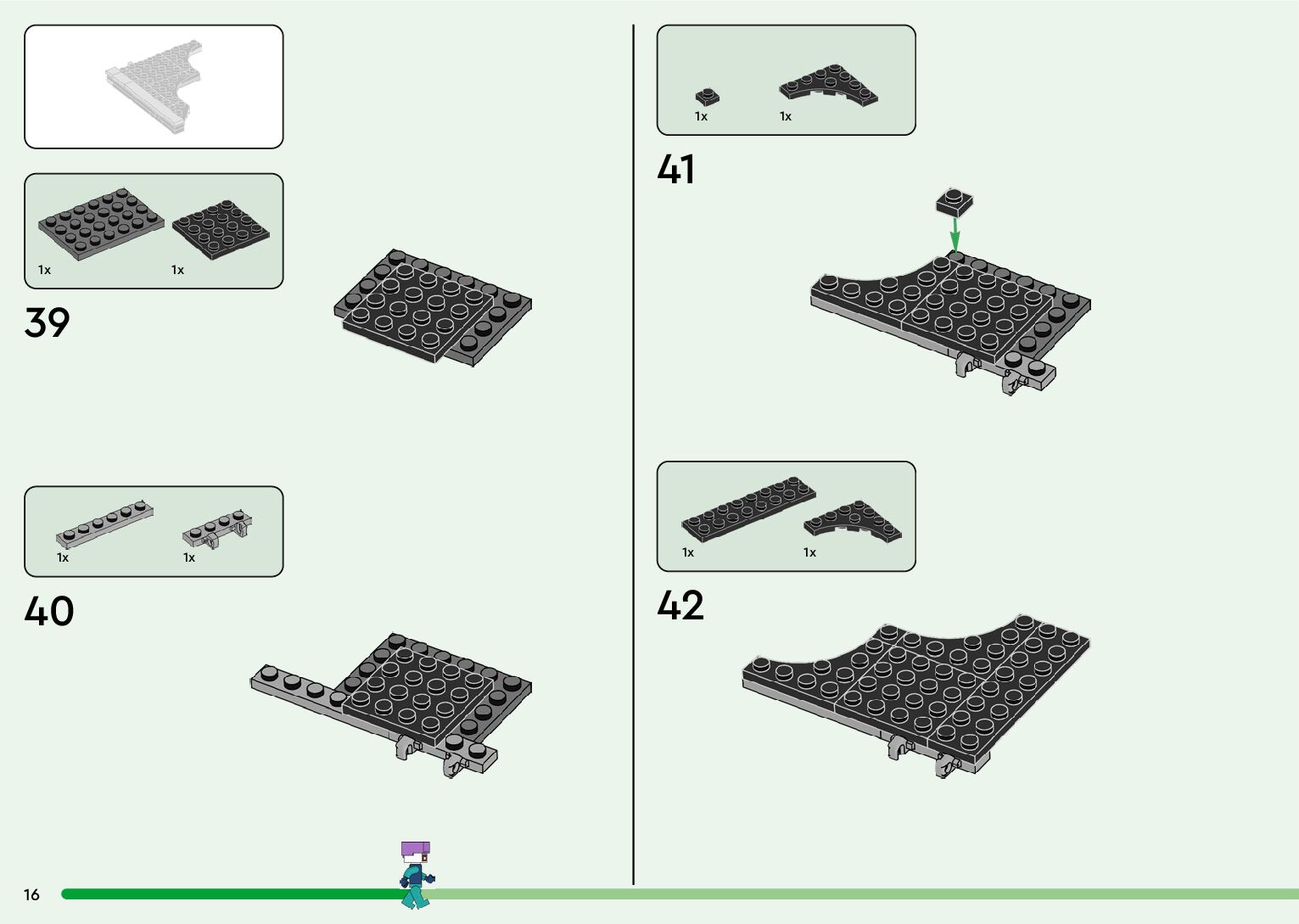 1x 1x

39

1x 1x

40

1x 1x

41

1x 1x

42

16