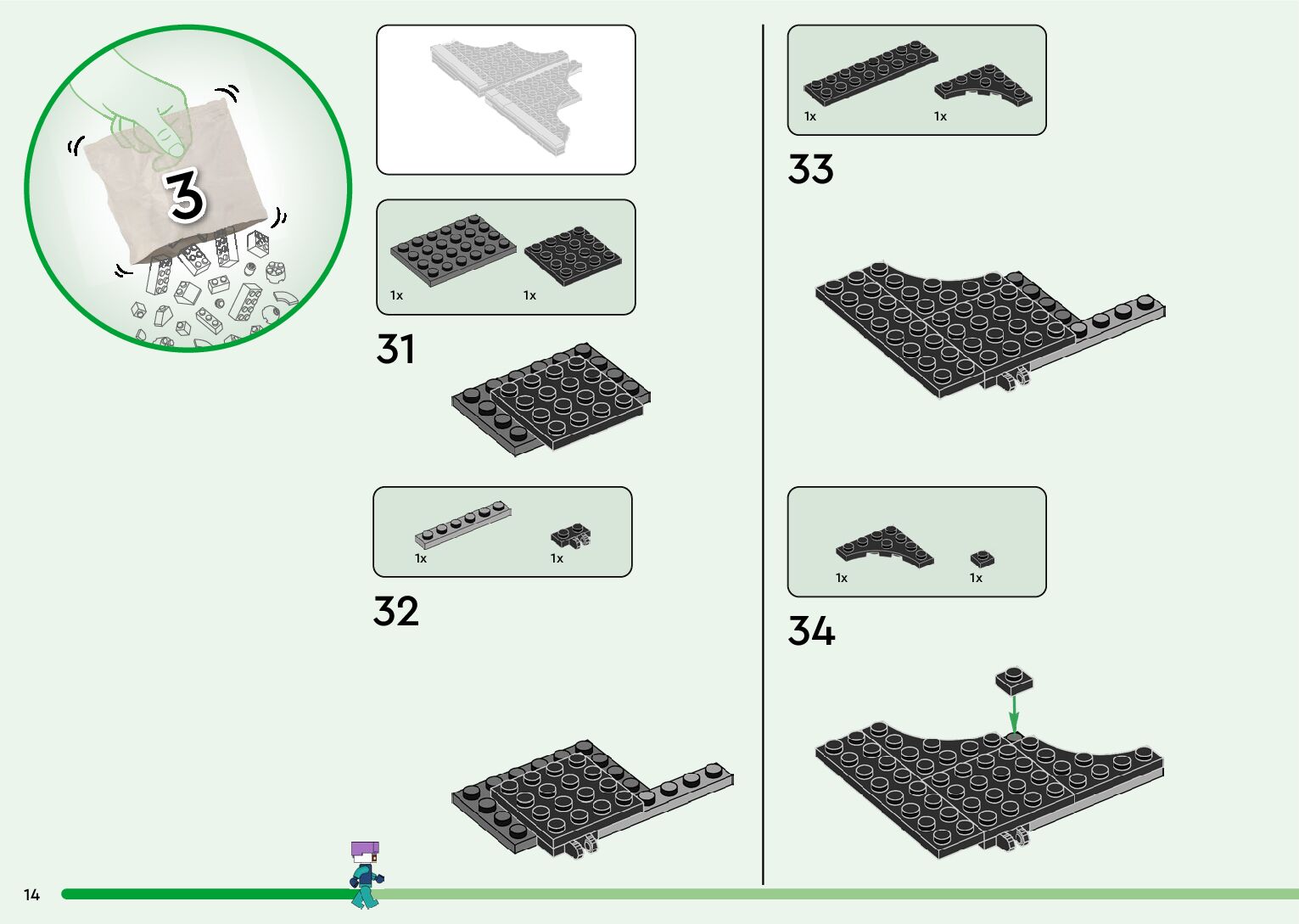 3

1x 1x

31

1x 1x

32

1x 1x

33

1x 1x

34

14