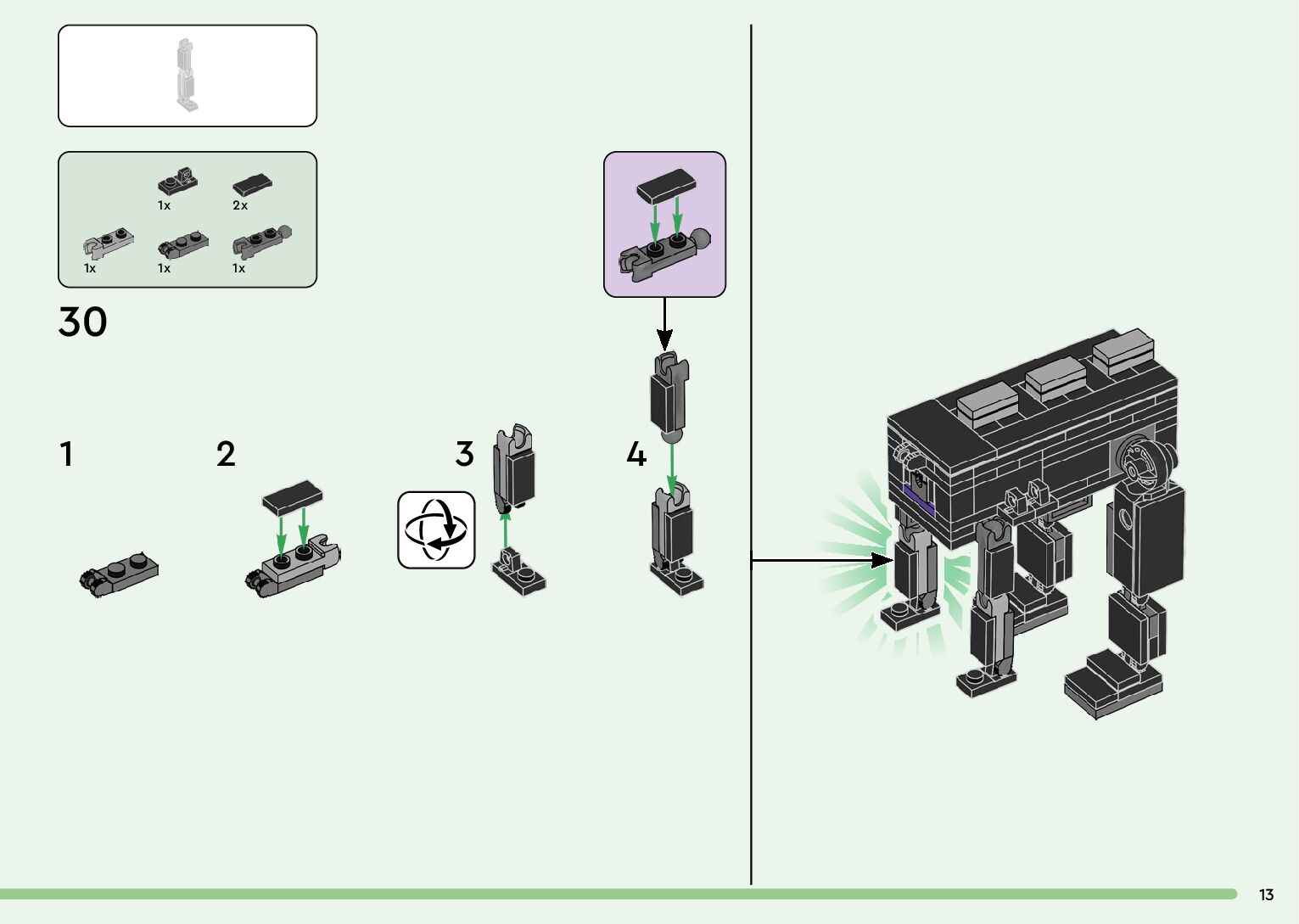 1x
2x
1x
1x
1x

30

1

2

3

4

13