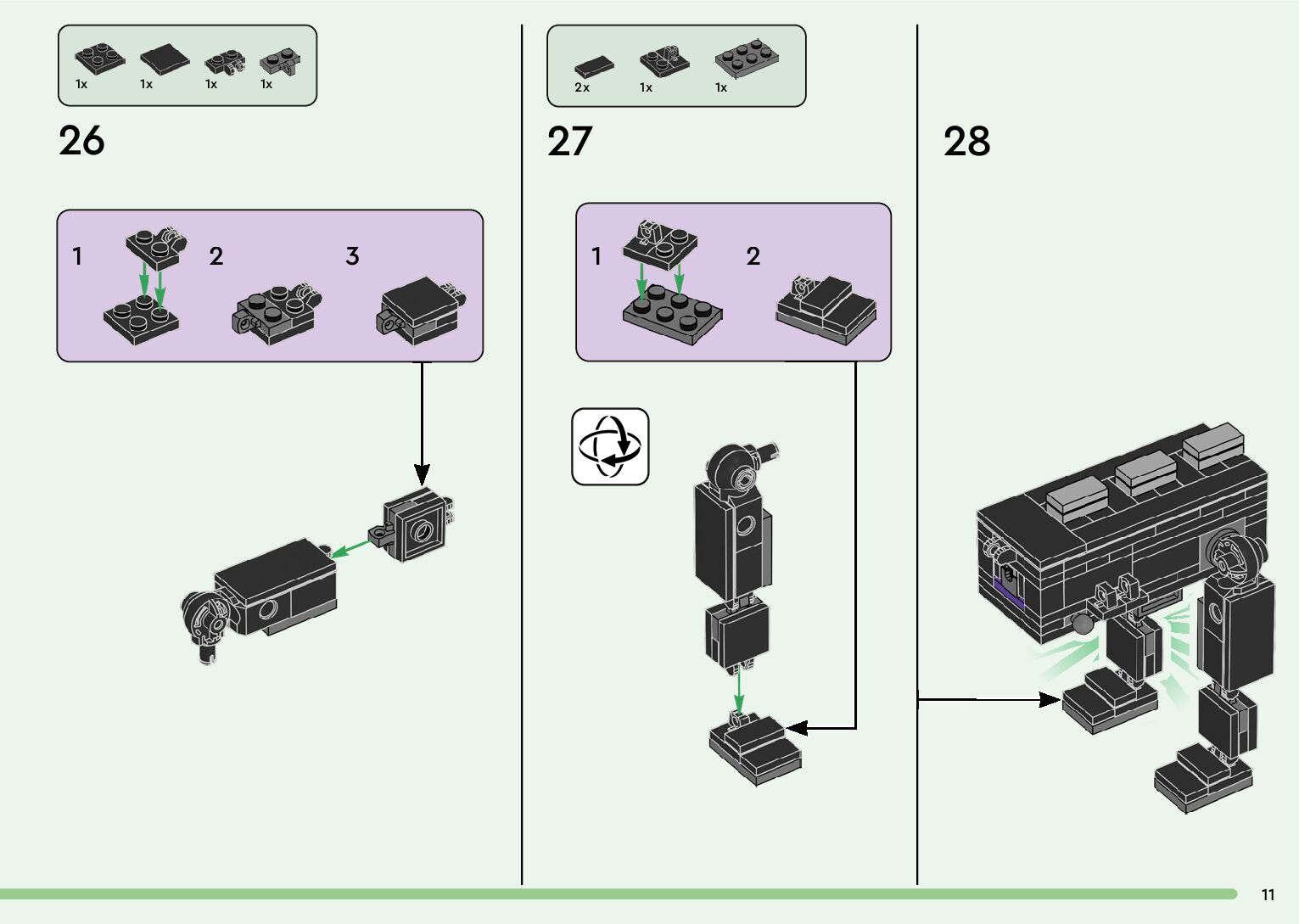 1x 1x 1x 1x

26

1 2 3

2x 1x 1x

27

1 2

28

11