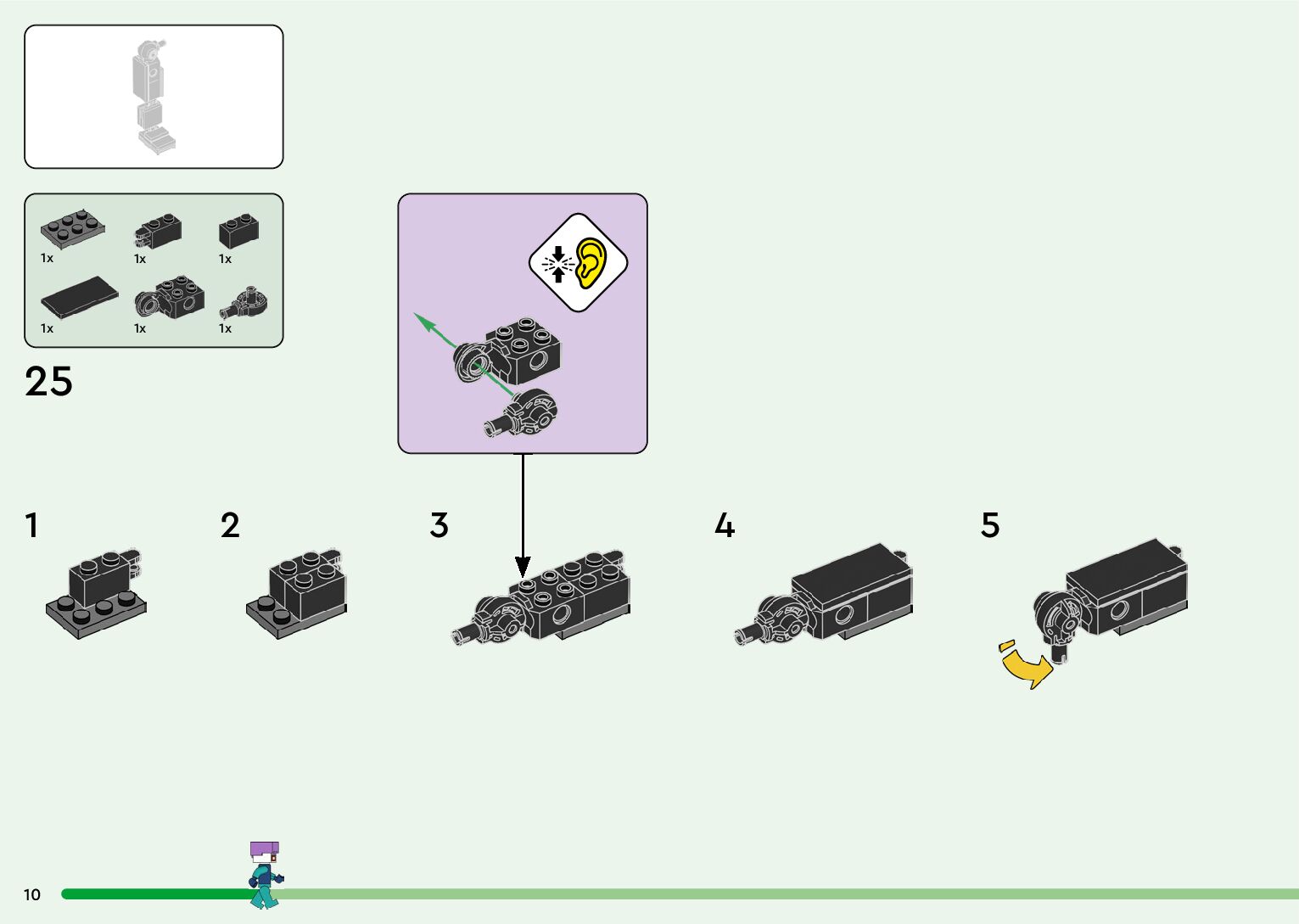 1x
1x
1x
1x
1x
1x

25

1

2

3

4

5

10