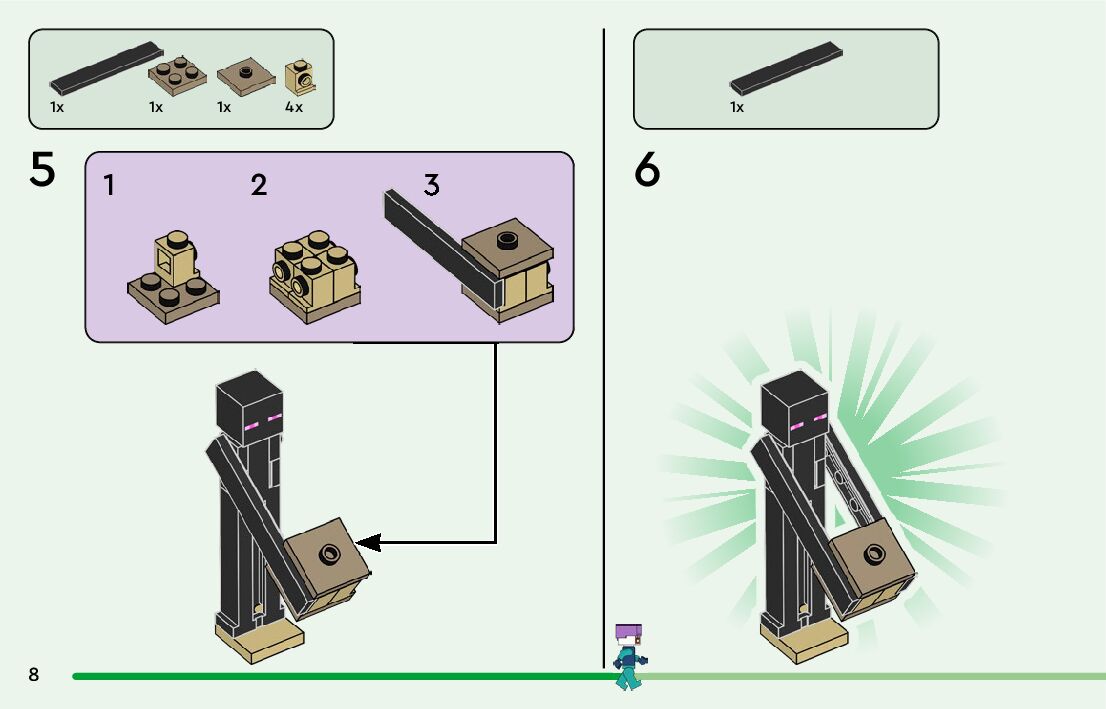 1x 1x 1x 4x

5

1 2 3

1x

6

8