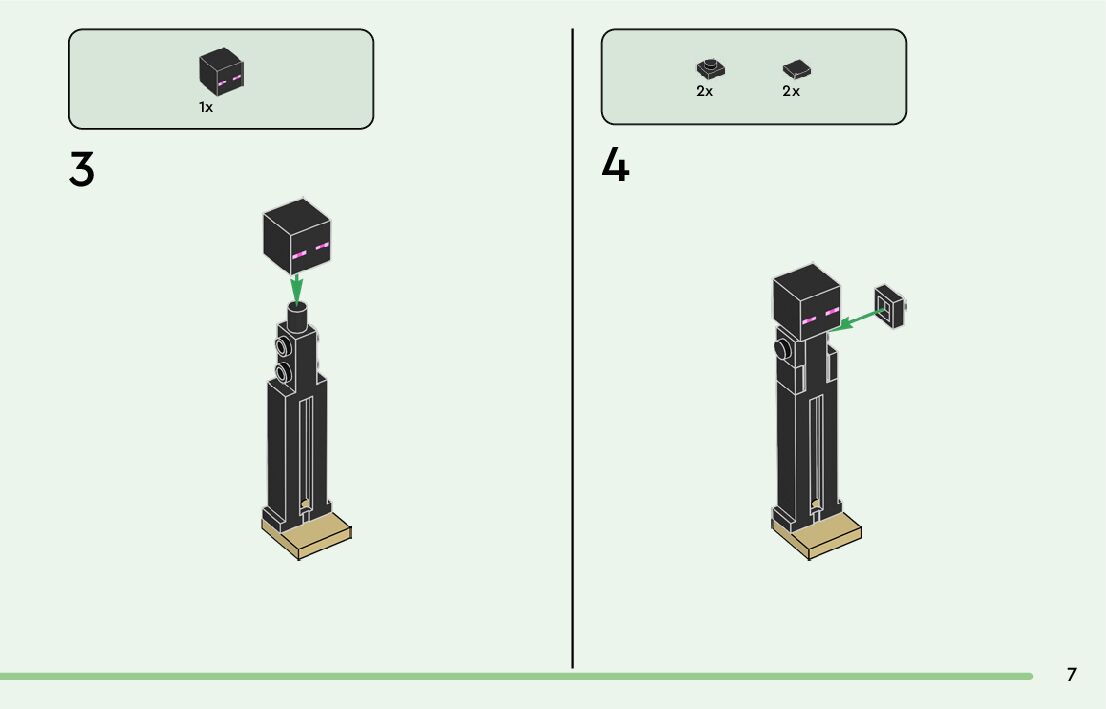 1x

3

2x 2x

4

7