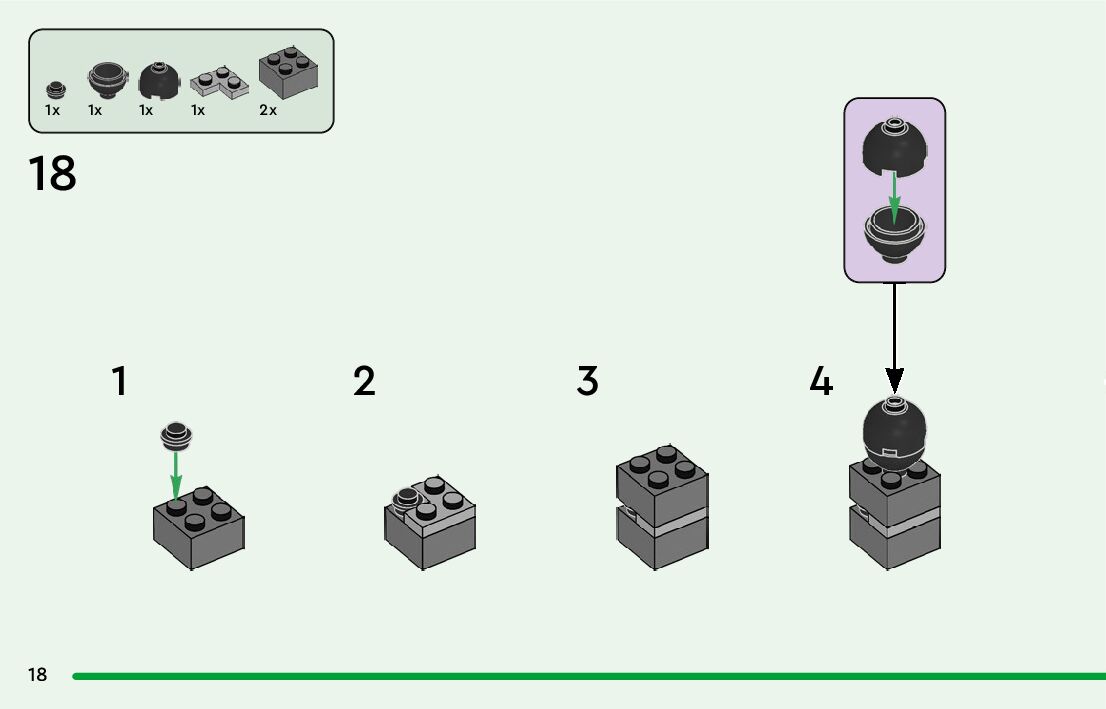 1x 1x 1x 1x 2x

18

1

2

3

4

18