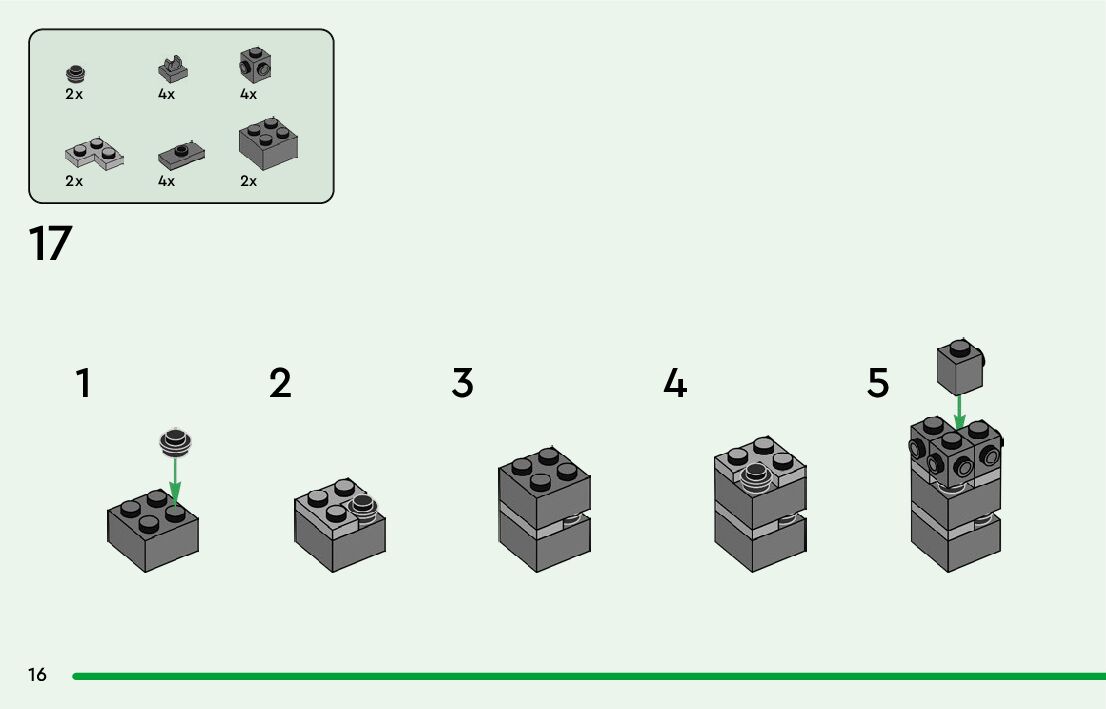 2x
4x
4x
2x
4x
2x

17

1
2
3
4
5

16