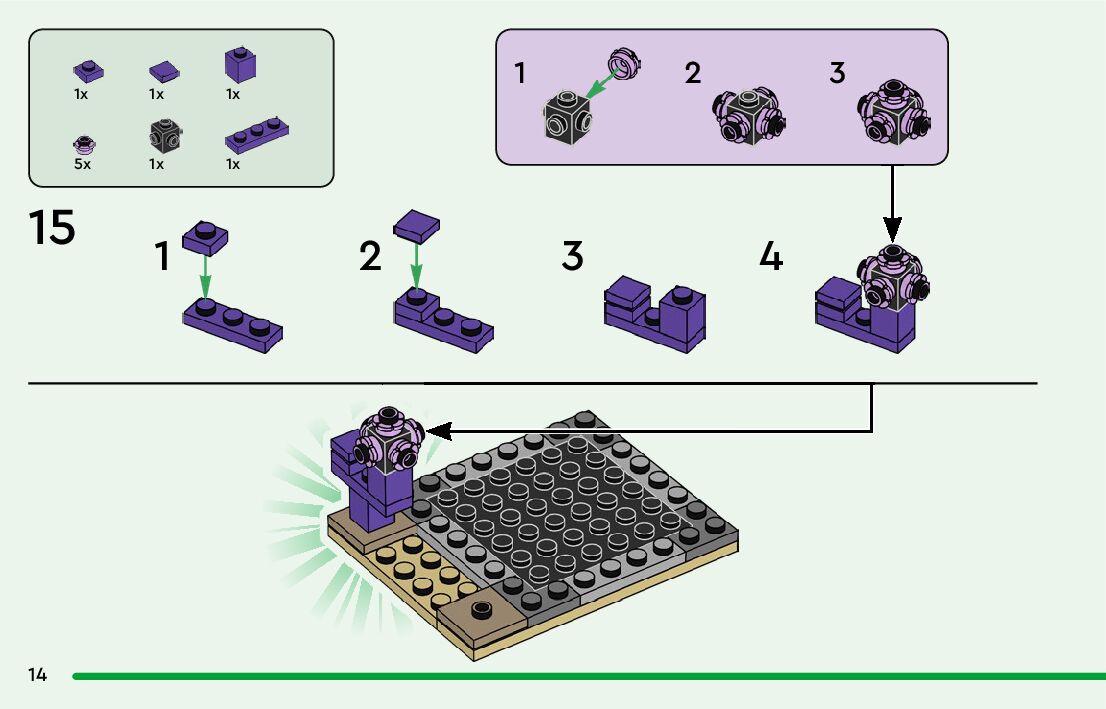 1x 1x 1x
5x 1x 1x

1 2 3

15

1 2 3 4

14