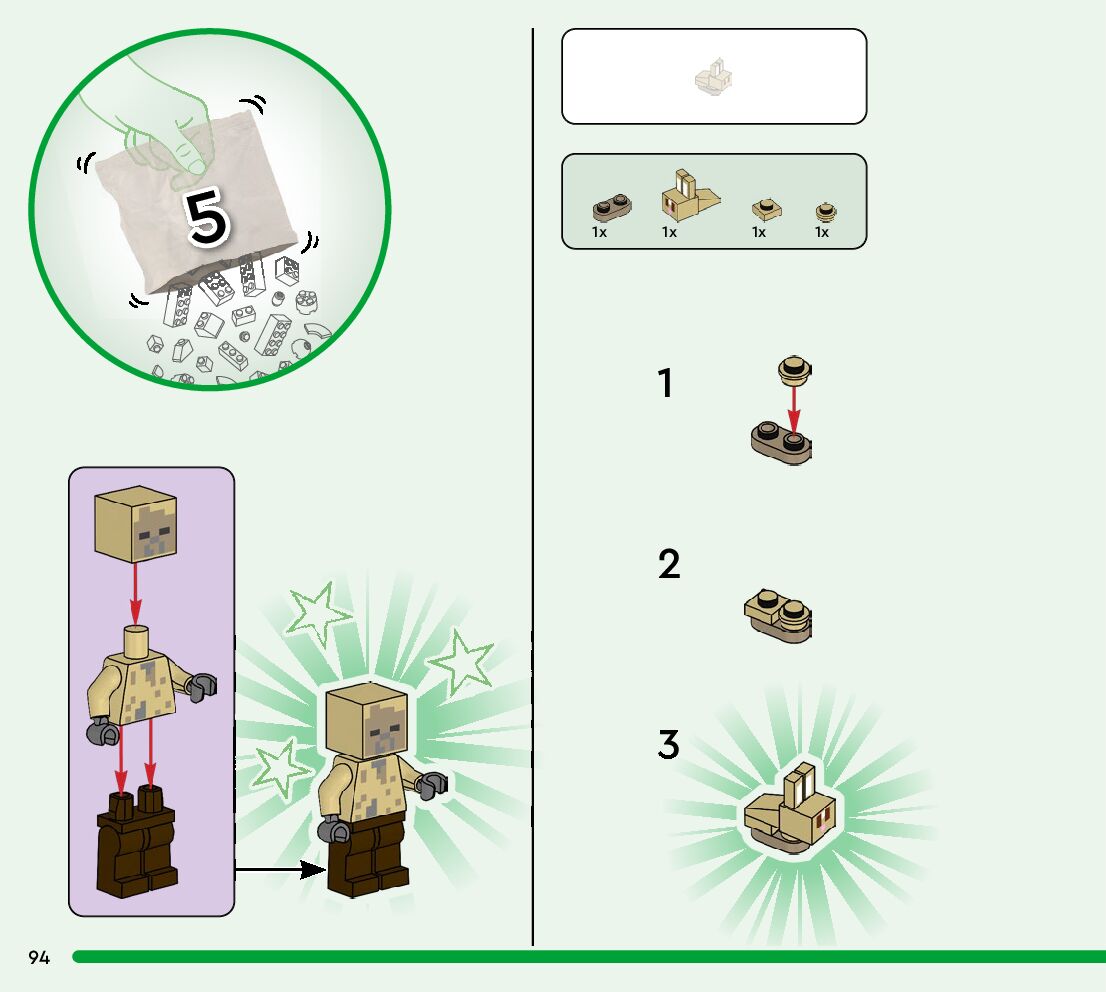 5

1x
1x
1x
1x

1

2

3

94