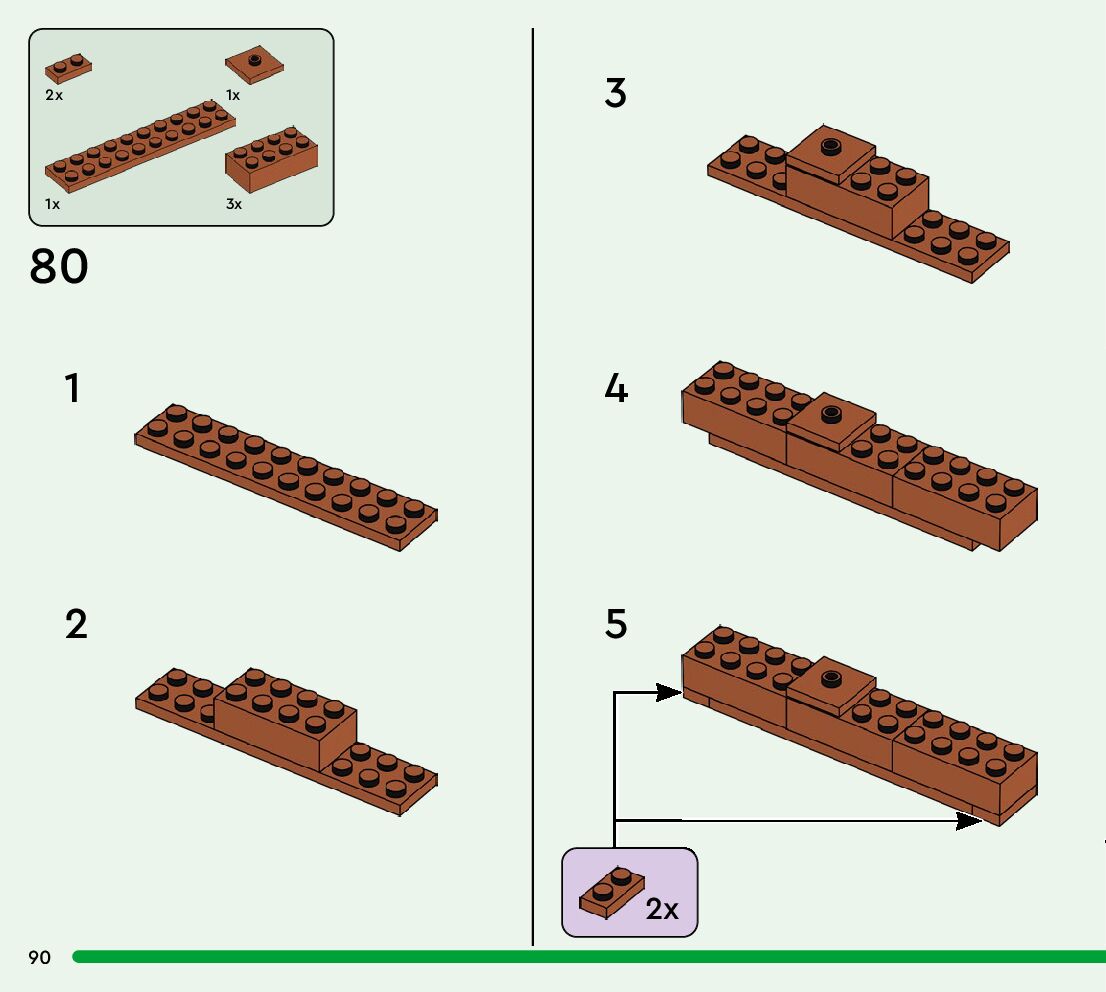 2x
1x
1x
3x

80

1

2

3

4

5

2x

90