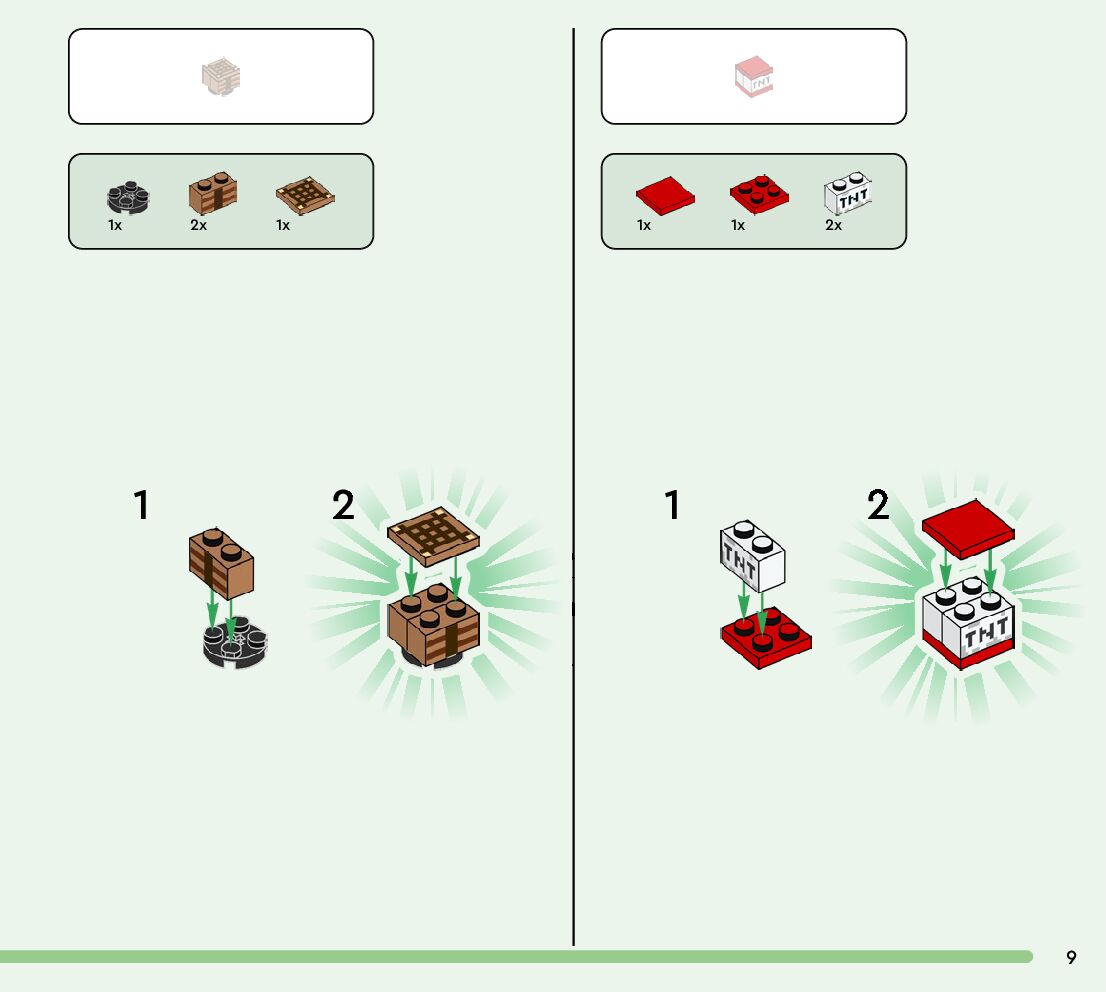 1x 2x 1x

1

2

TNT

1x 1x 2x

TNT

1

TNT

2

TNT

9