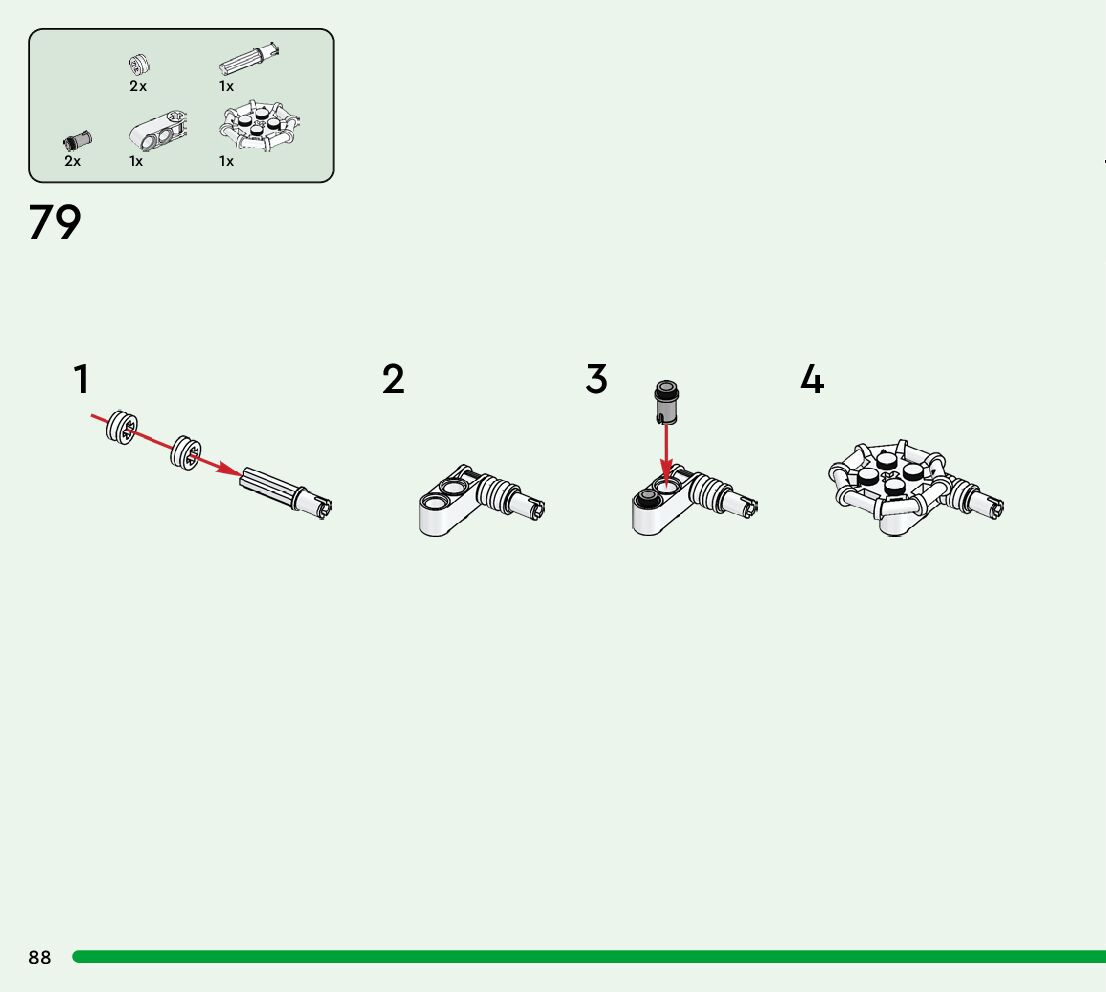 2x
1x
2x
1x
1x

79

1
2
3
4

88