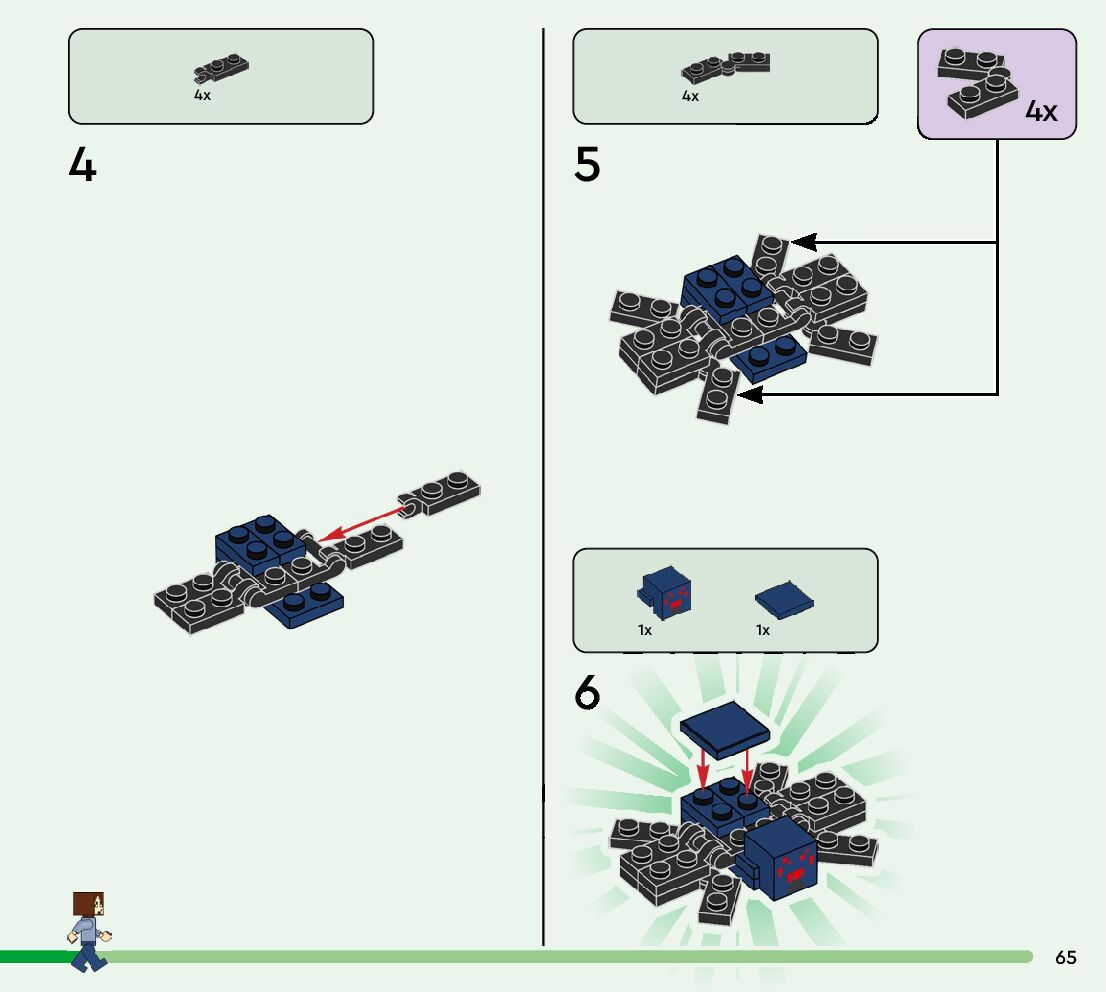 4x

4

4x

4x

5

1x

1x

6

65