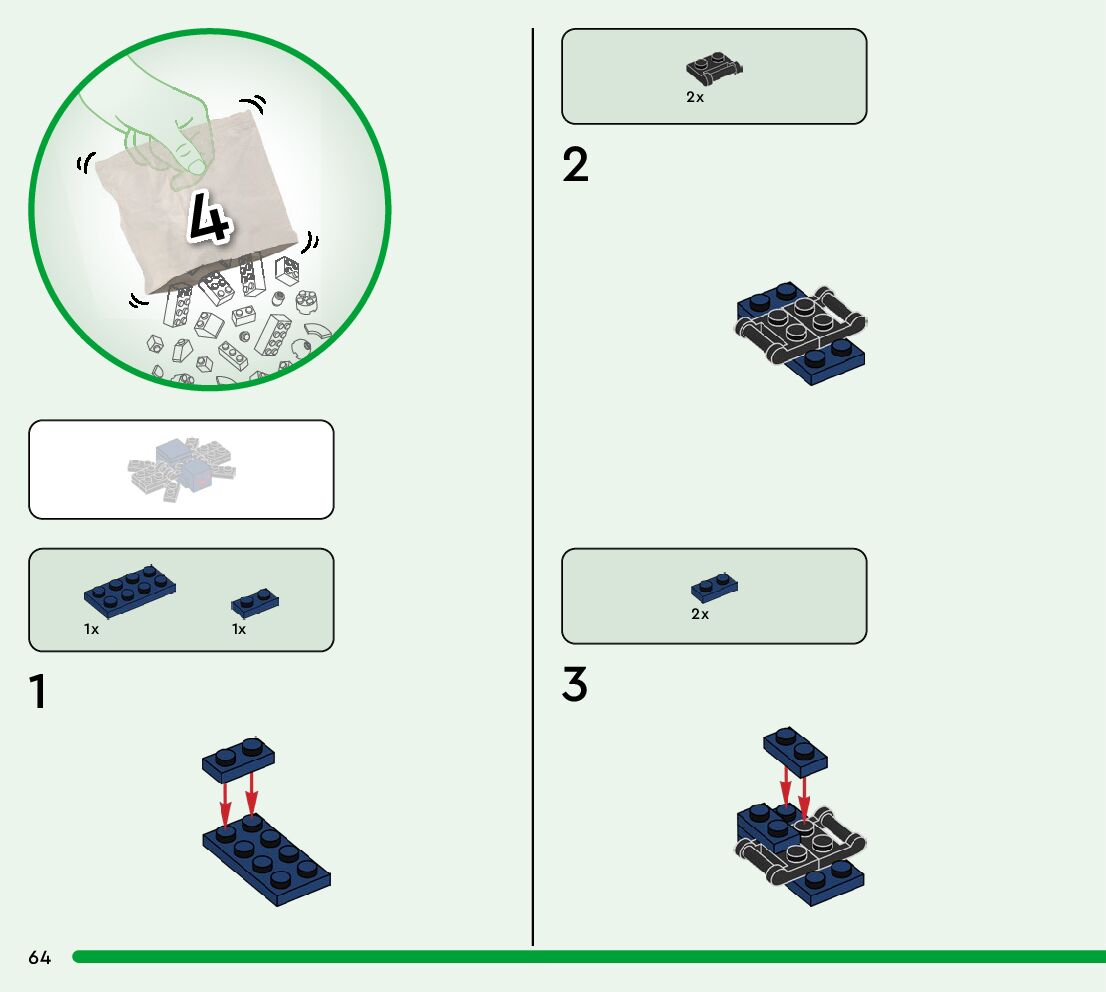 4

1x

1x

1

2x

2

2x

3

64