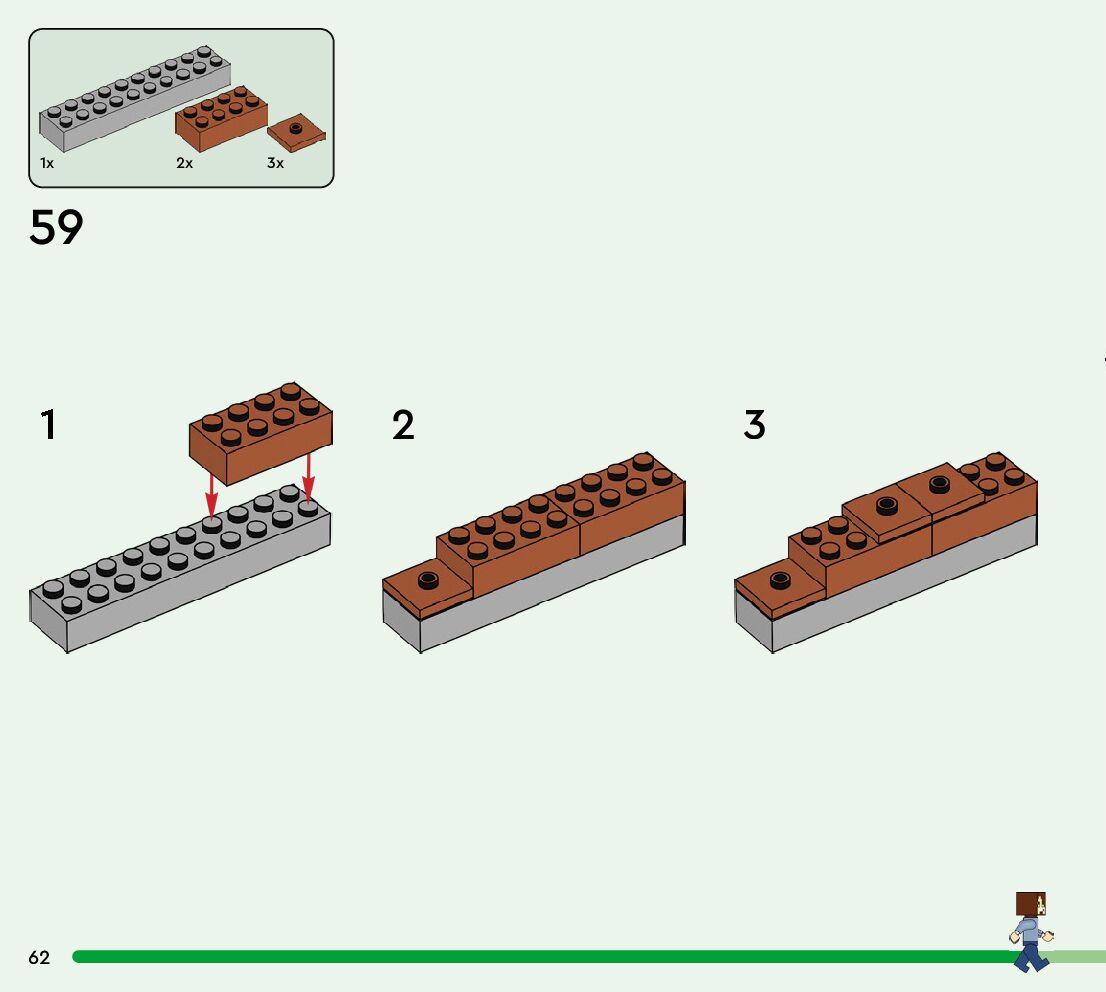 1x 2x 3x

59

1

2

3

62