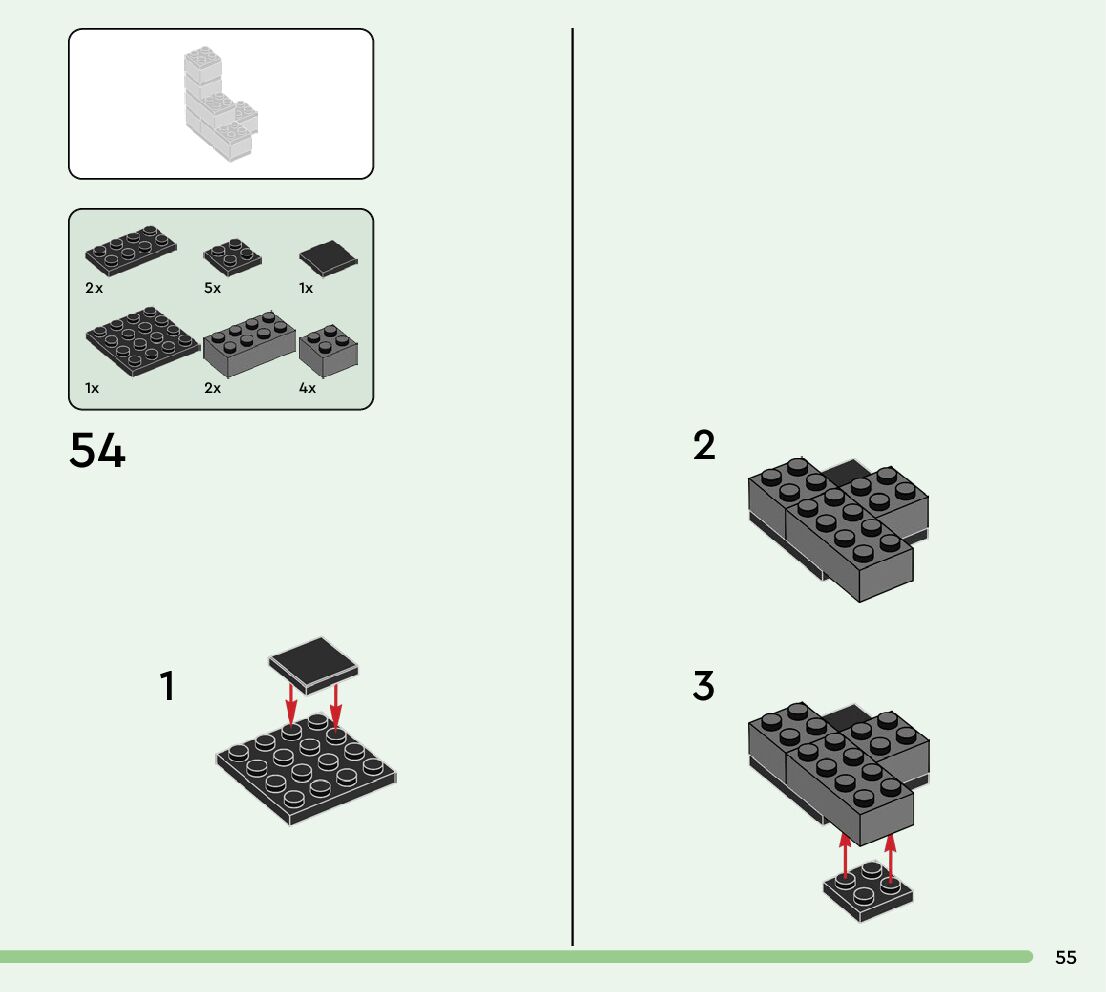 2x
5x
1x
1x
2x
4x

54

1

2

3

55