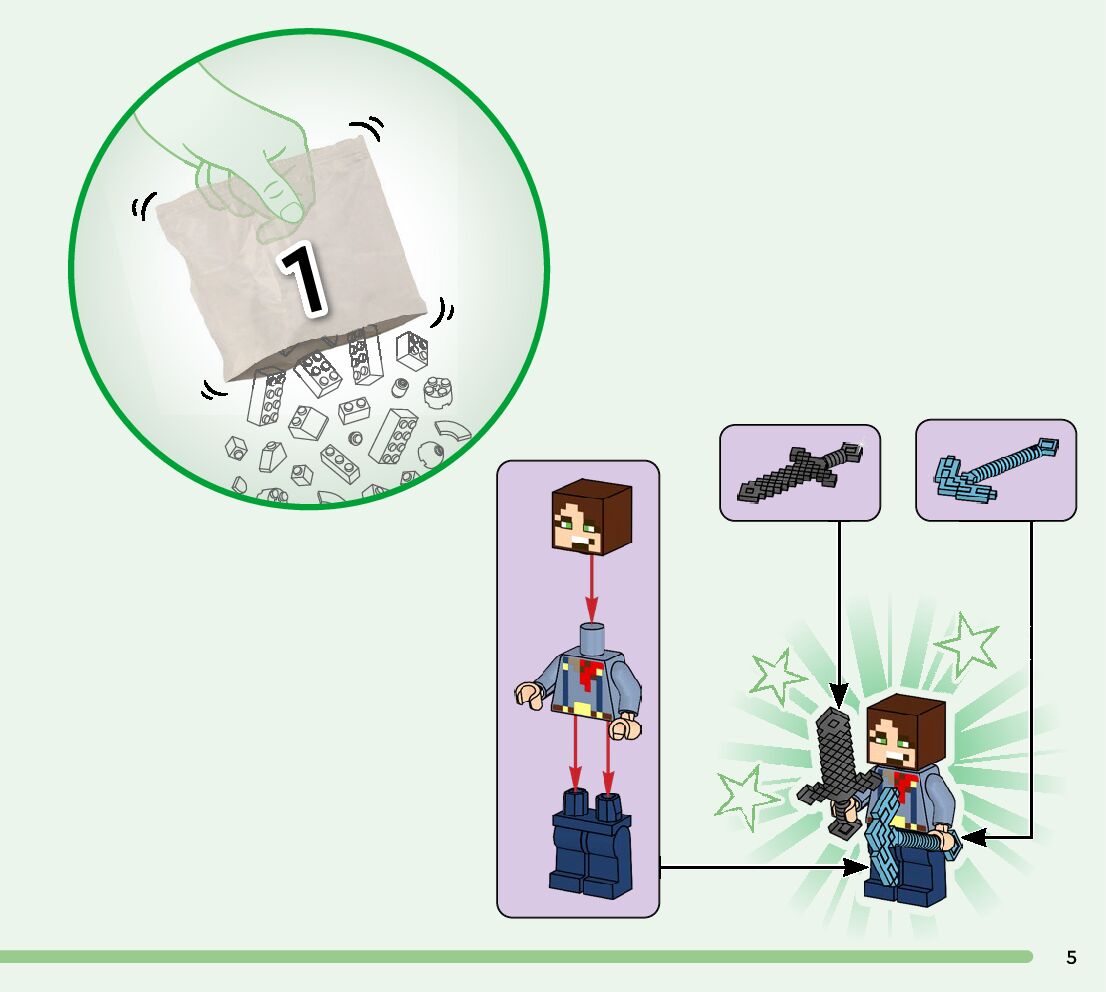 1

5