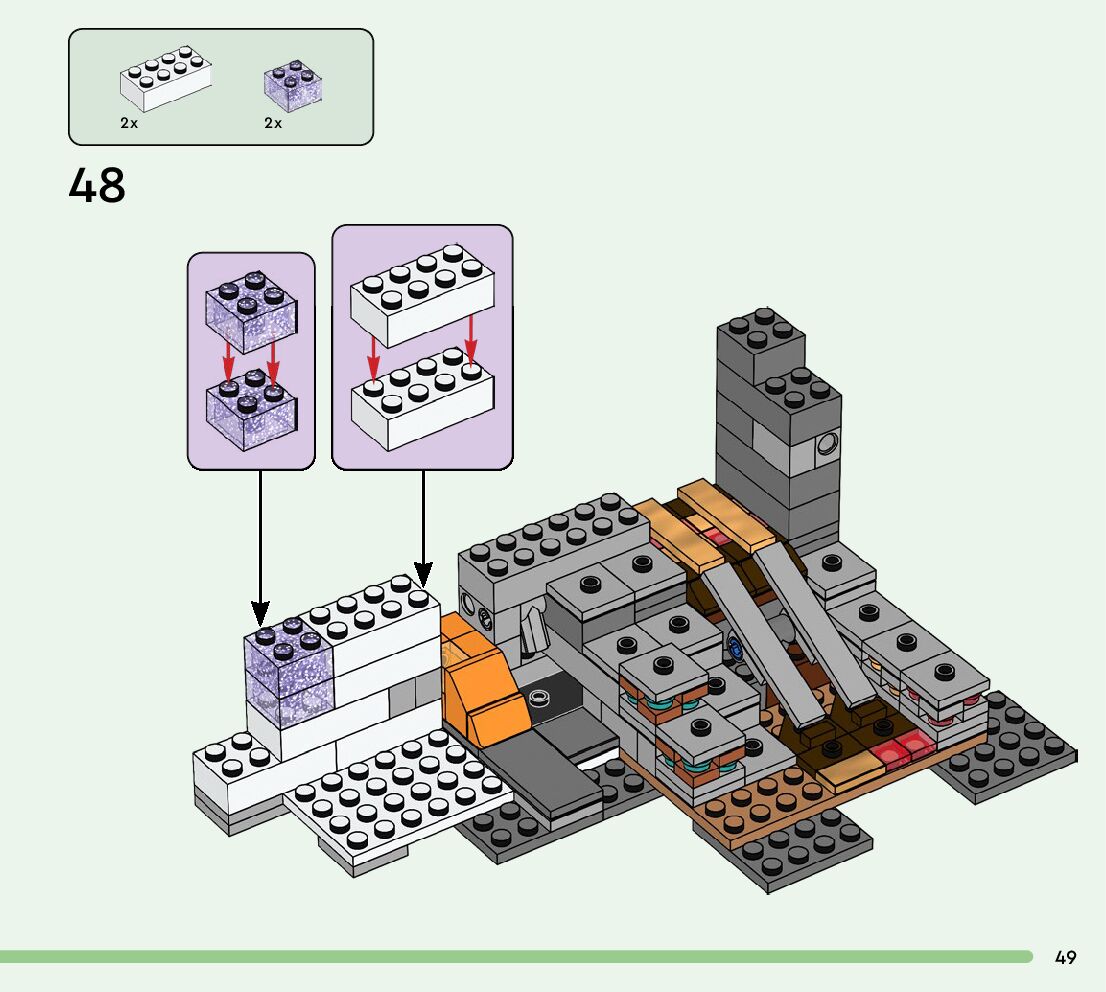 2x
2x

48

49