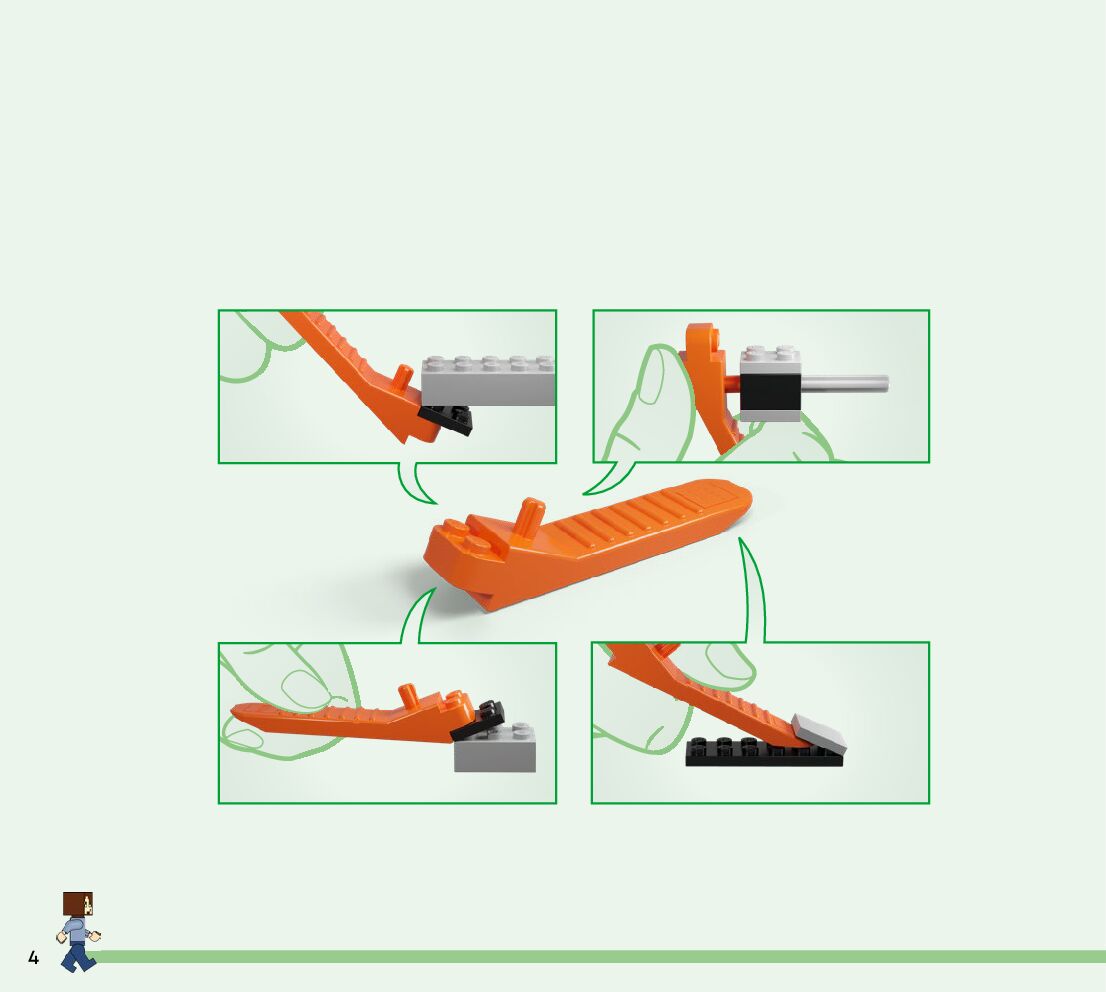 4