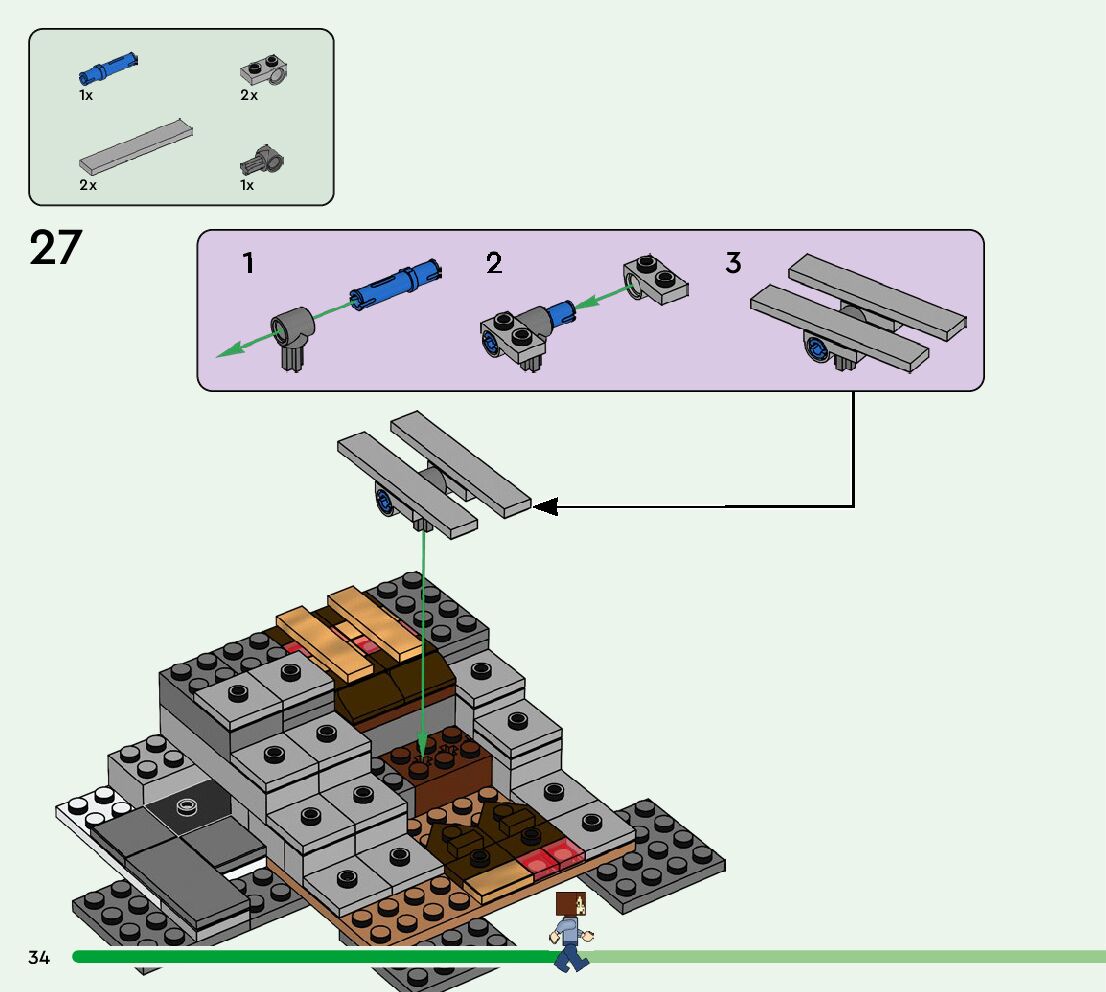 1x
2x
2x
1x

27

1
2
3

34