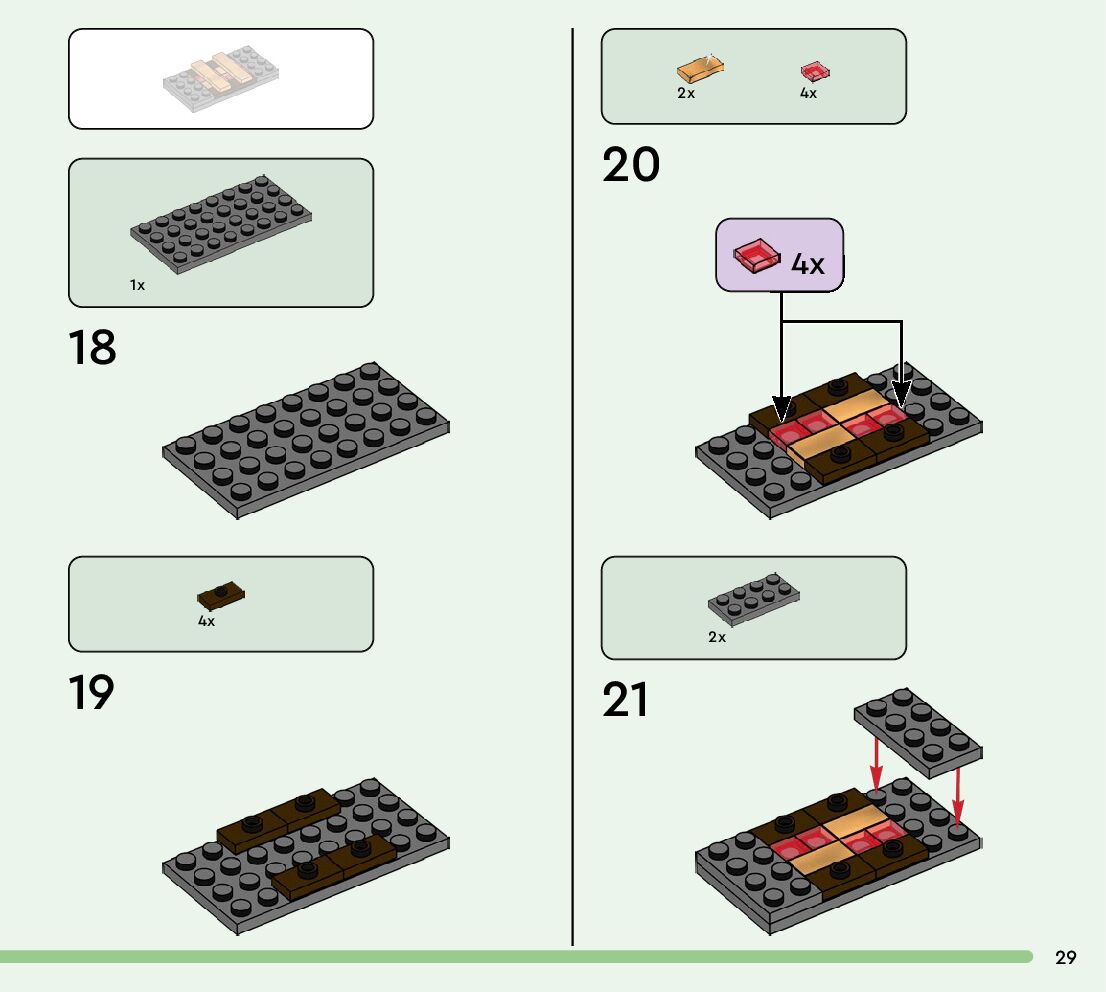 1x

18

4x

19

2x

4x

20

4x

2x

21

29