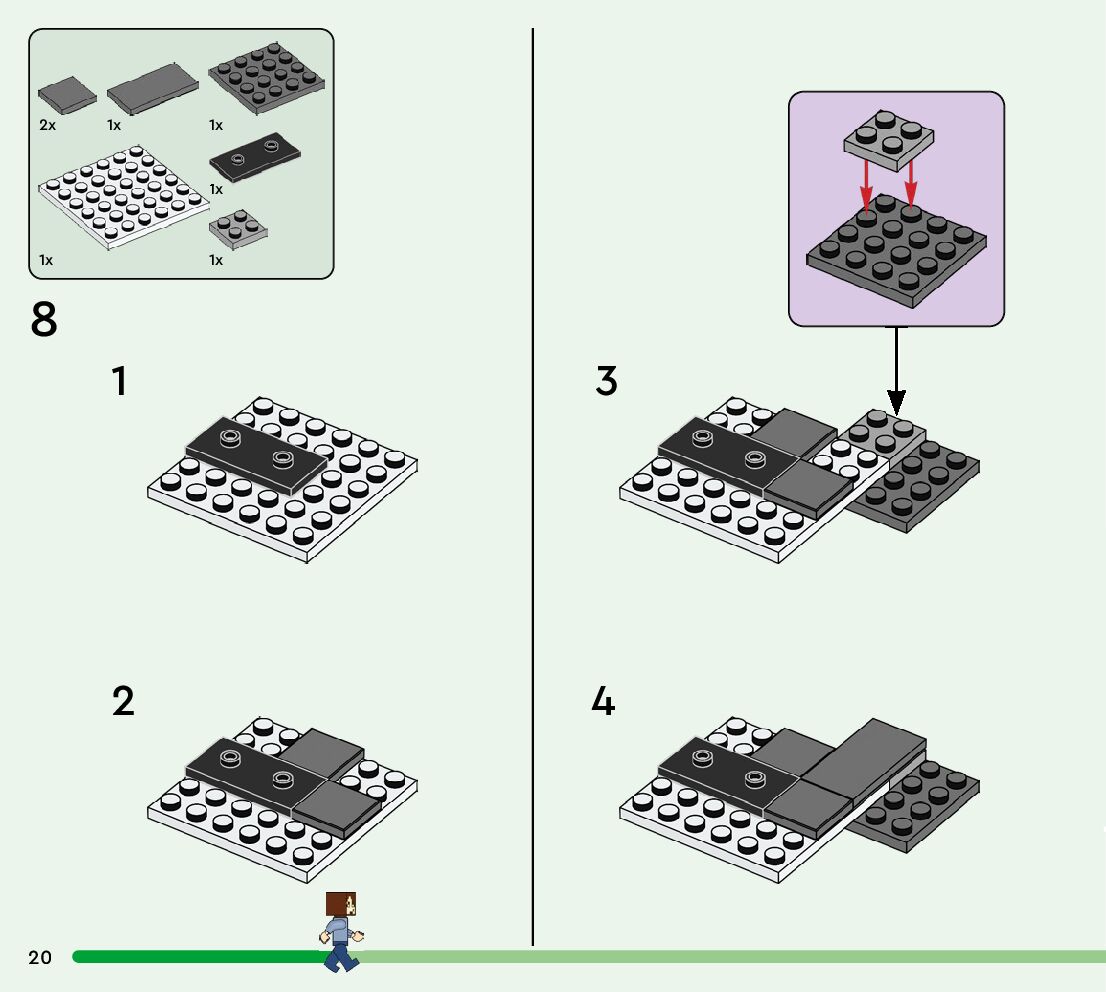 2x
1x
1x
1x
1x
1x

8

1

2

3

4

20