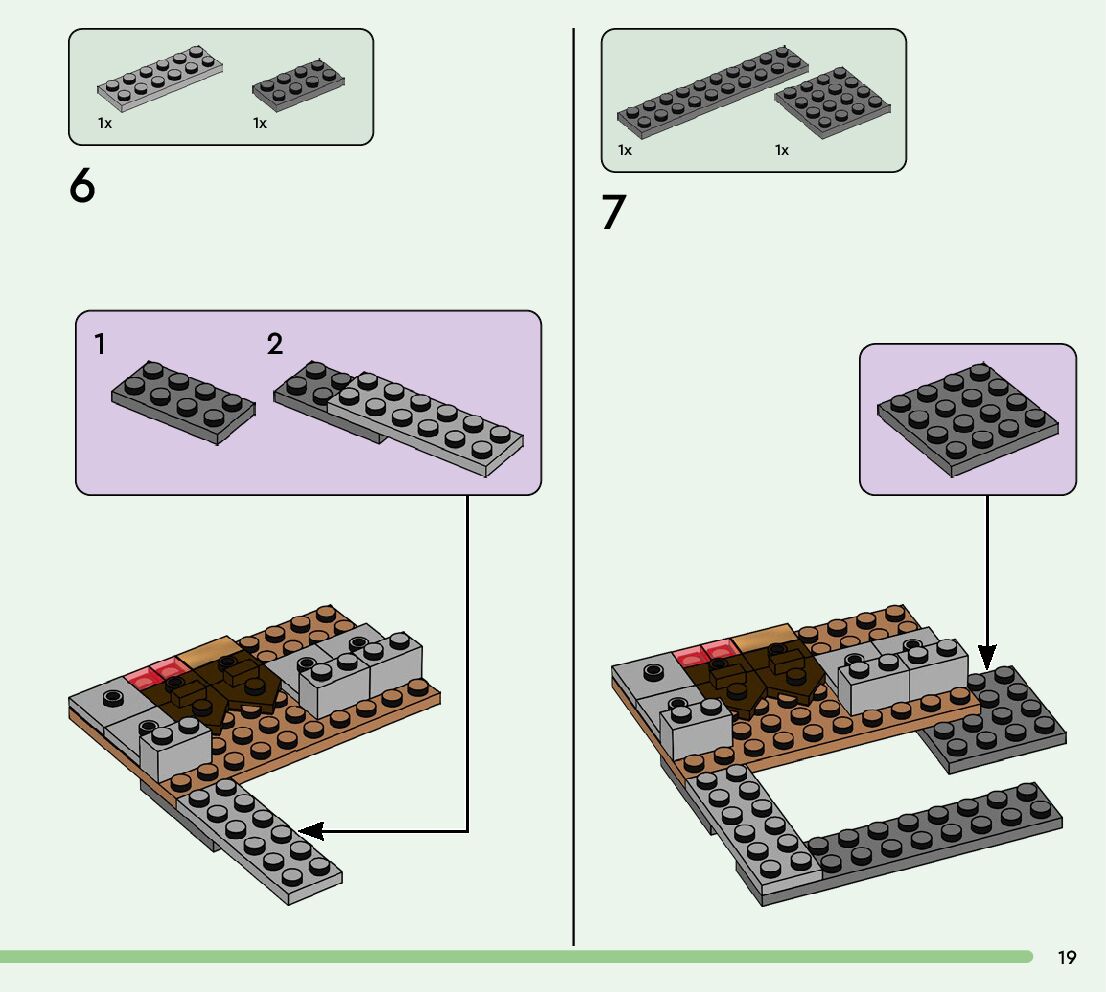 1x
1x

6

1
2

1x
1x

7

19