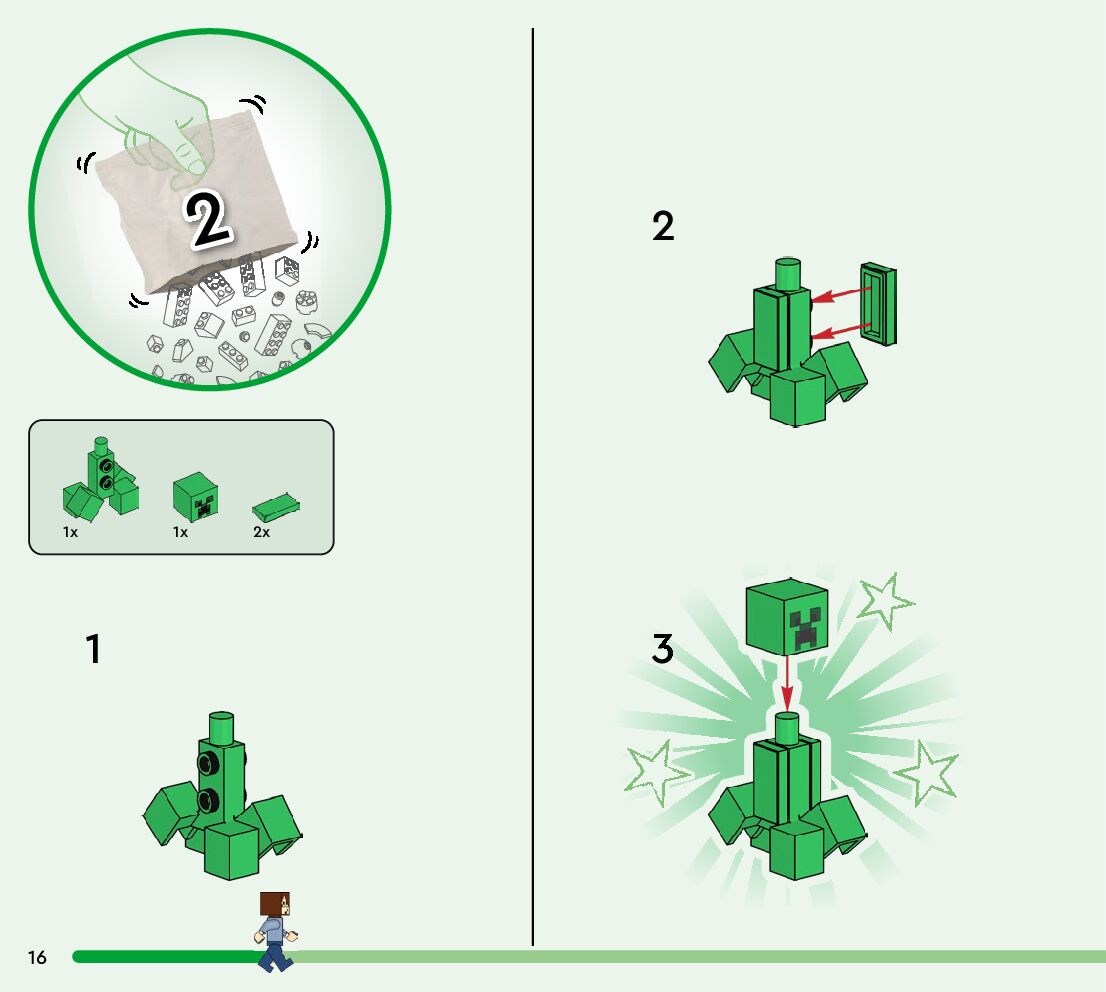 2

1x
1x
2x

1

2

3

16