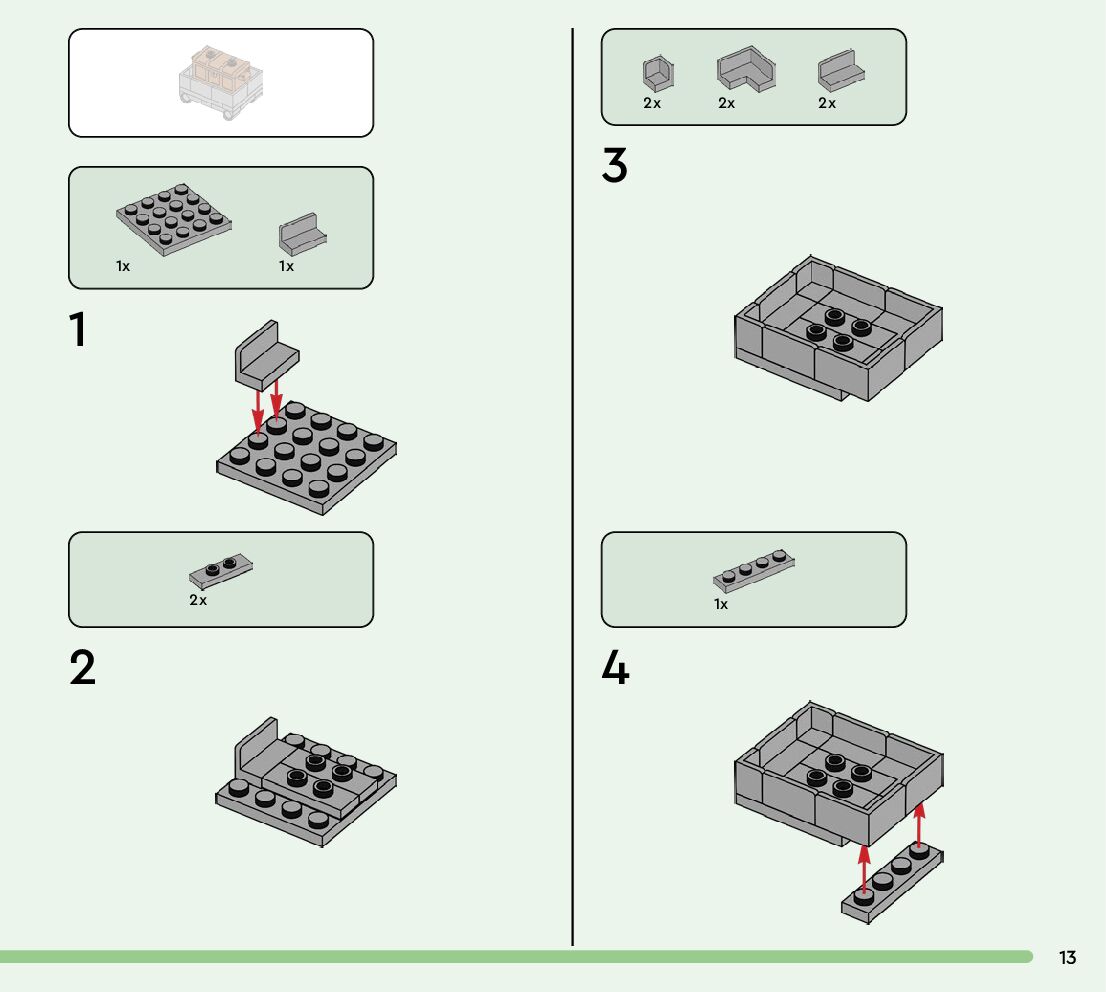 1x 1x

1

2x

2

2x 2x 2x

3

1x

4

13