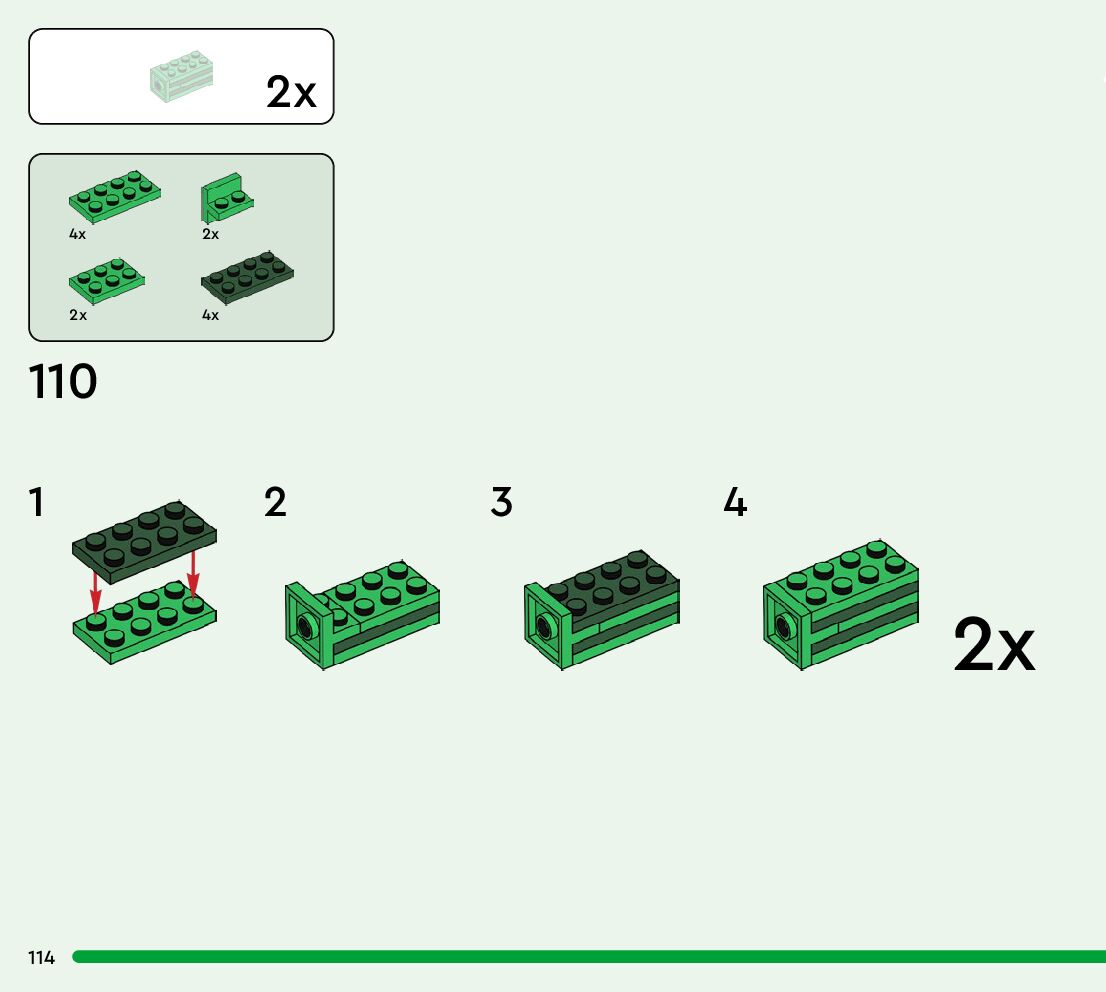 2x

4x
2x
2x
4x

110

1
2
3
4
2x

114