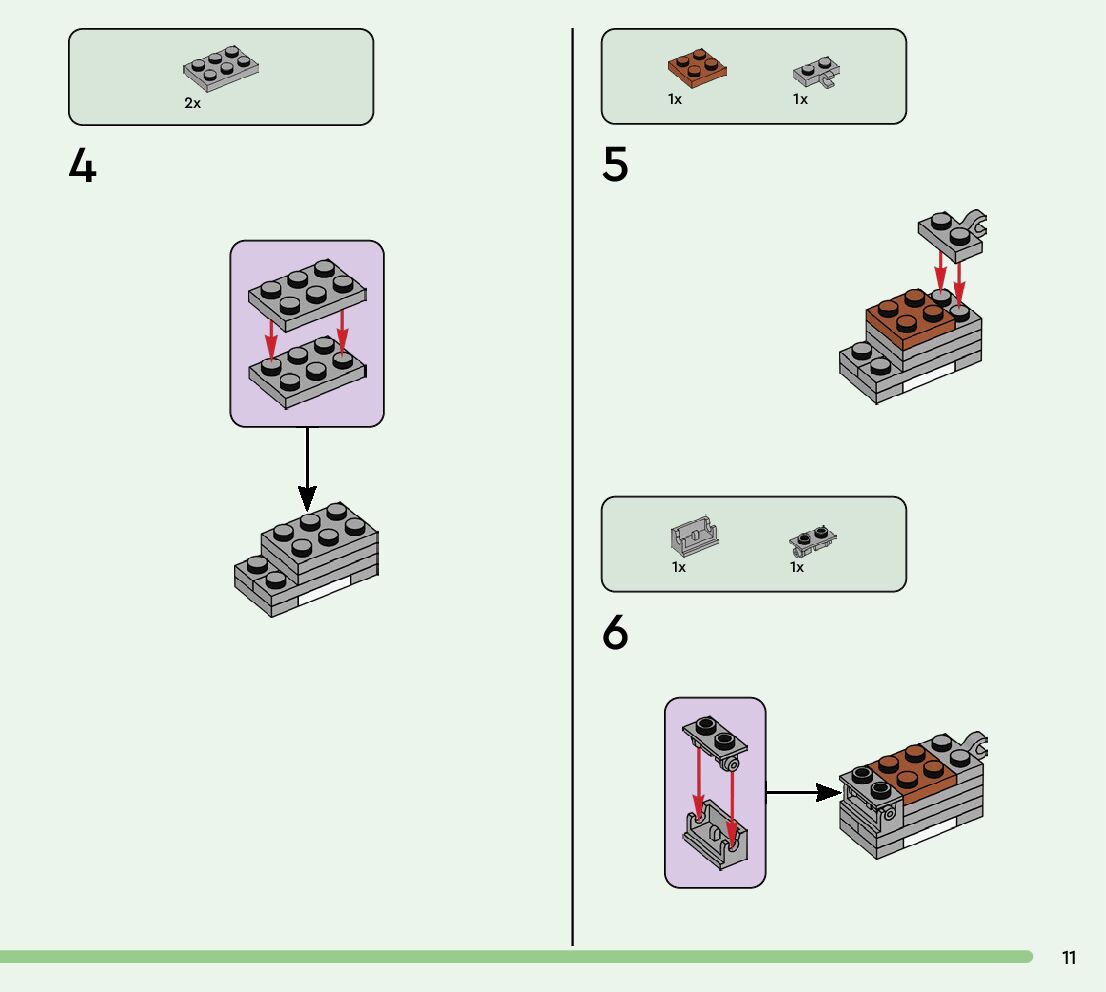 2x

4

1x 1x

5

1x 1x

6

11