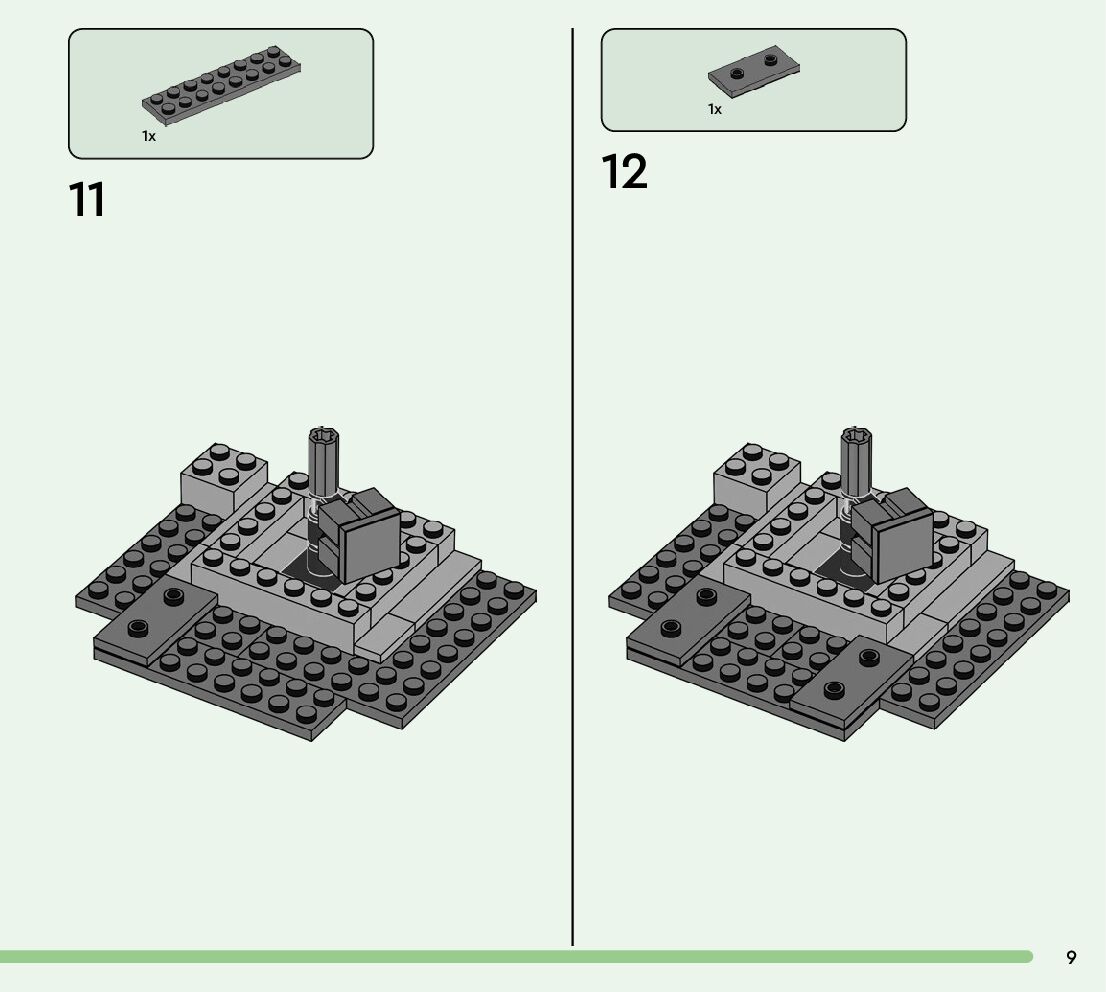 1x

11

1x

12

9