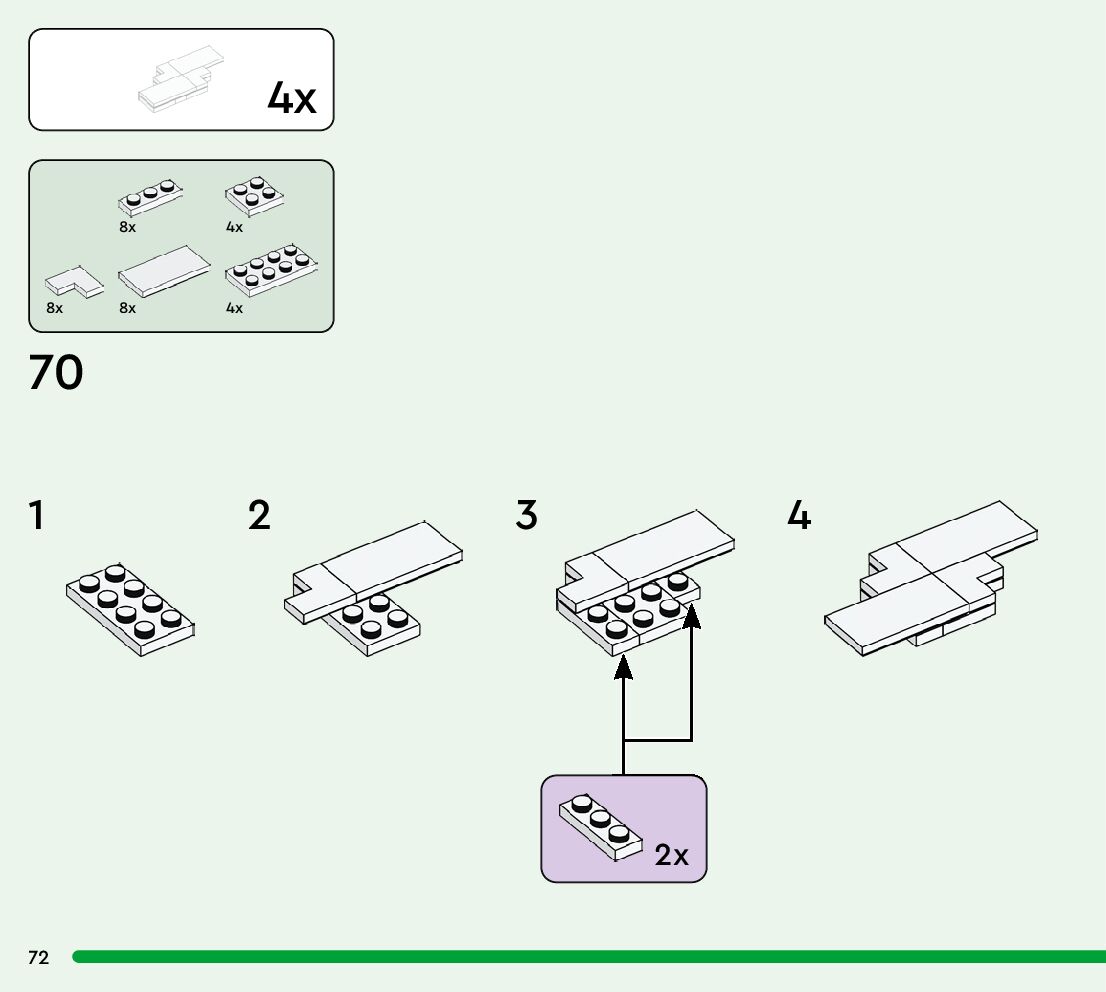 4x

8x
4x
8x
8x
4x

70

1
2
3
4

2x

72