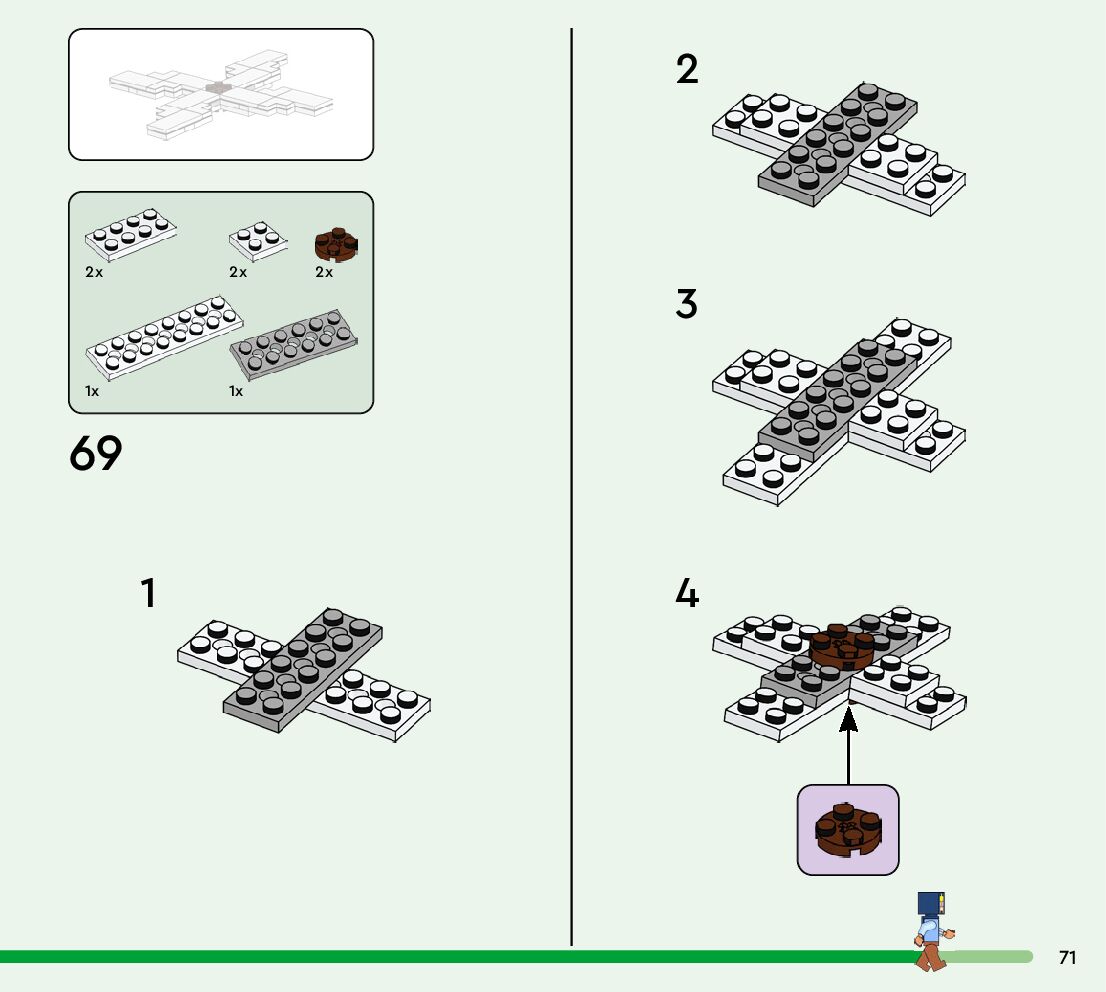 2x

2x

2x

1x

1x

69

1

2

3

4

71