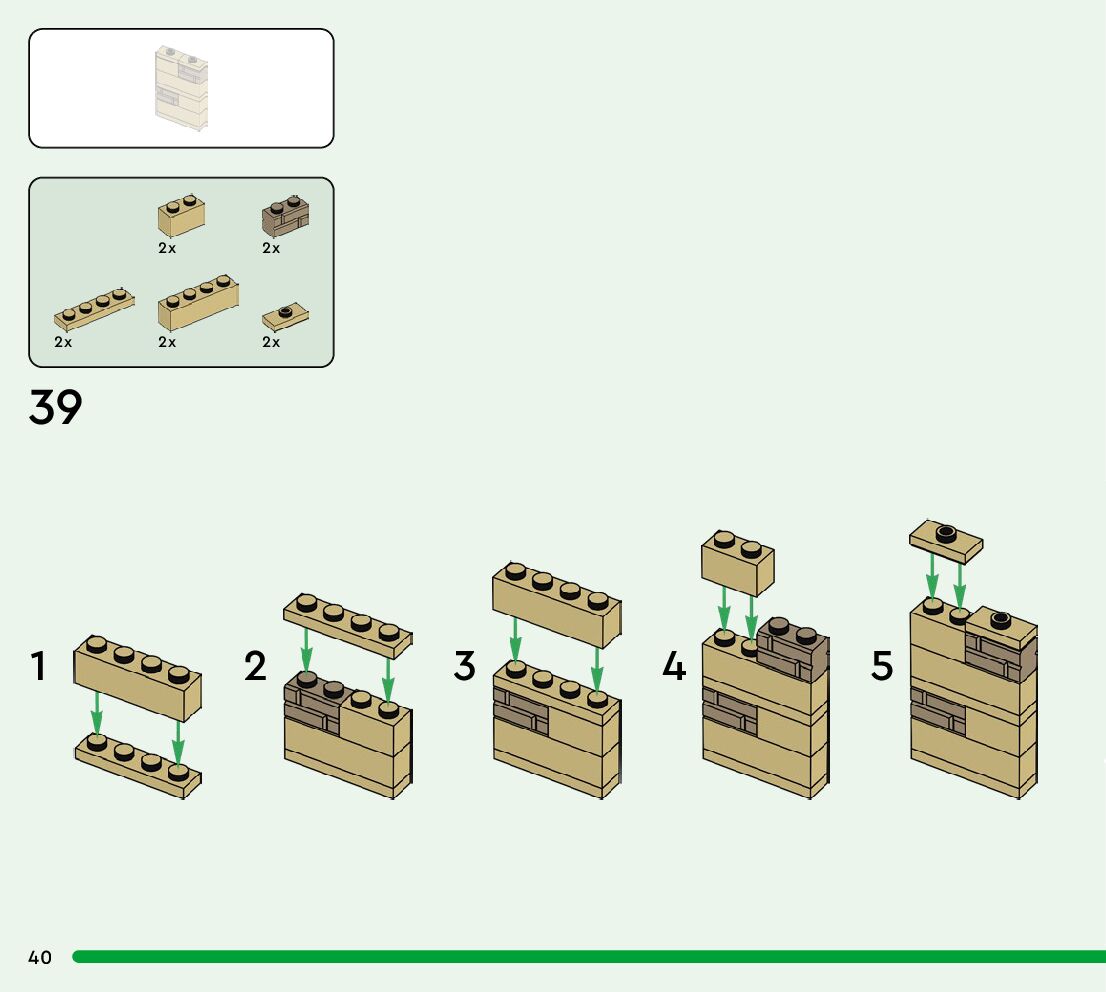 2x
2x
2x
2x
2x

39

1
2
3
4
5

40