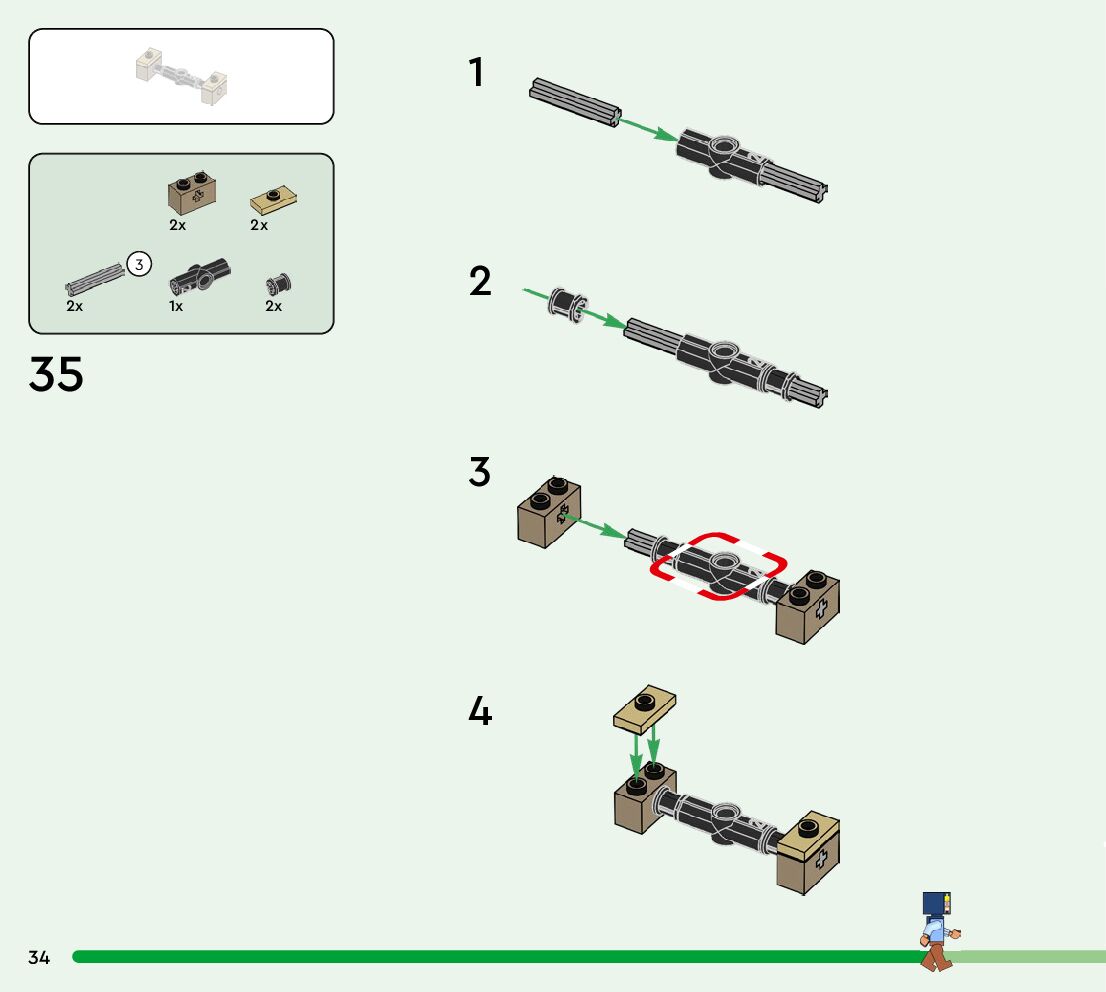 2x
2x
3
2x
1x
2x

35

1

2

3

4

34