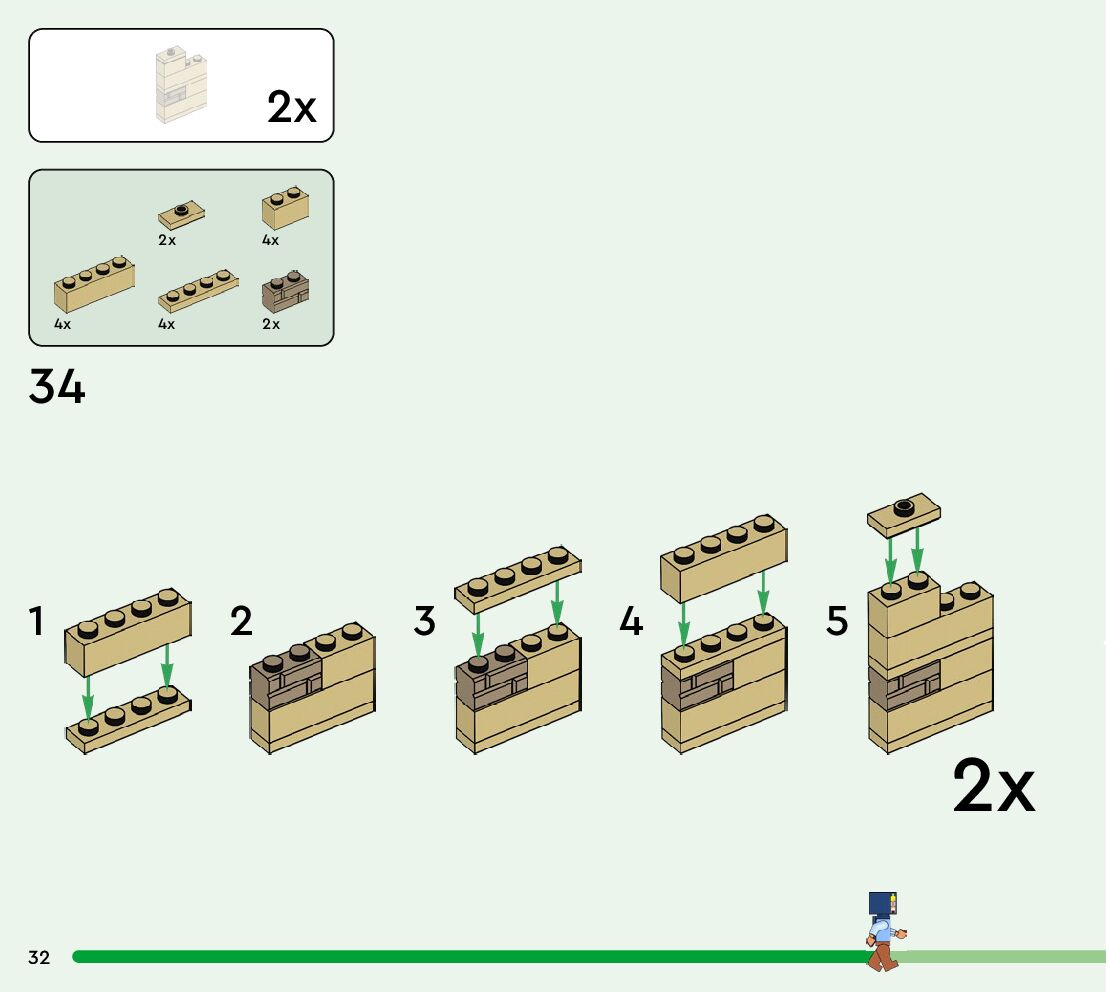 2x

2x
4x
4x
4x
2x

34

1
2
3
4
5

2x

32