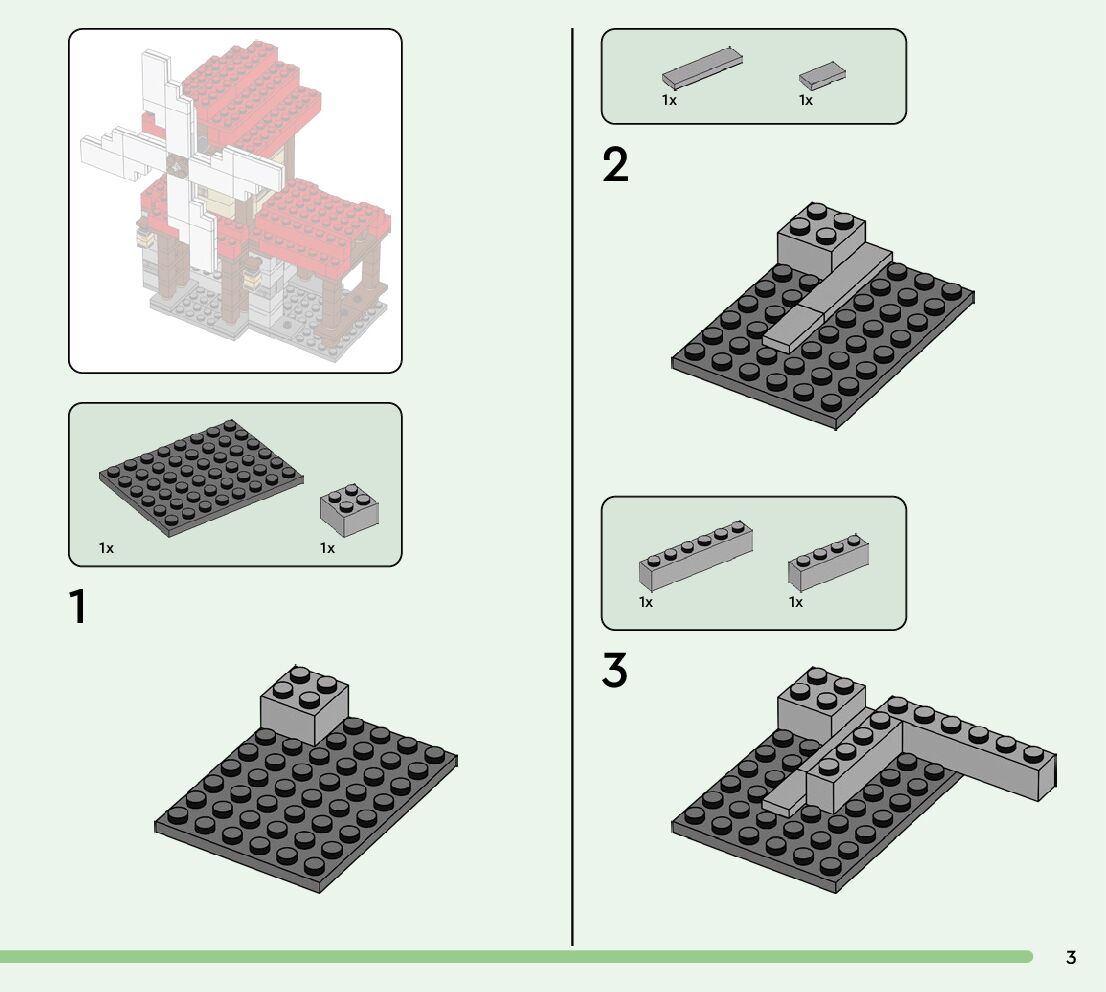 1x

1x

1

1x

1x

2

1x

1x

3

3