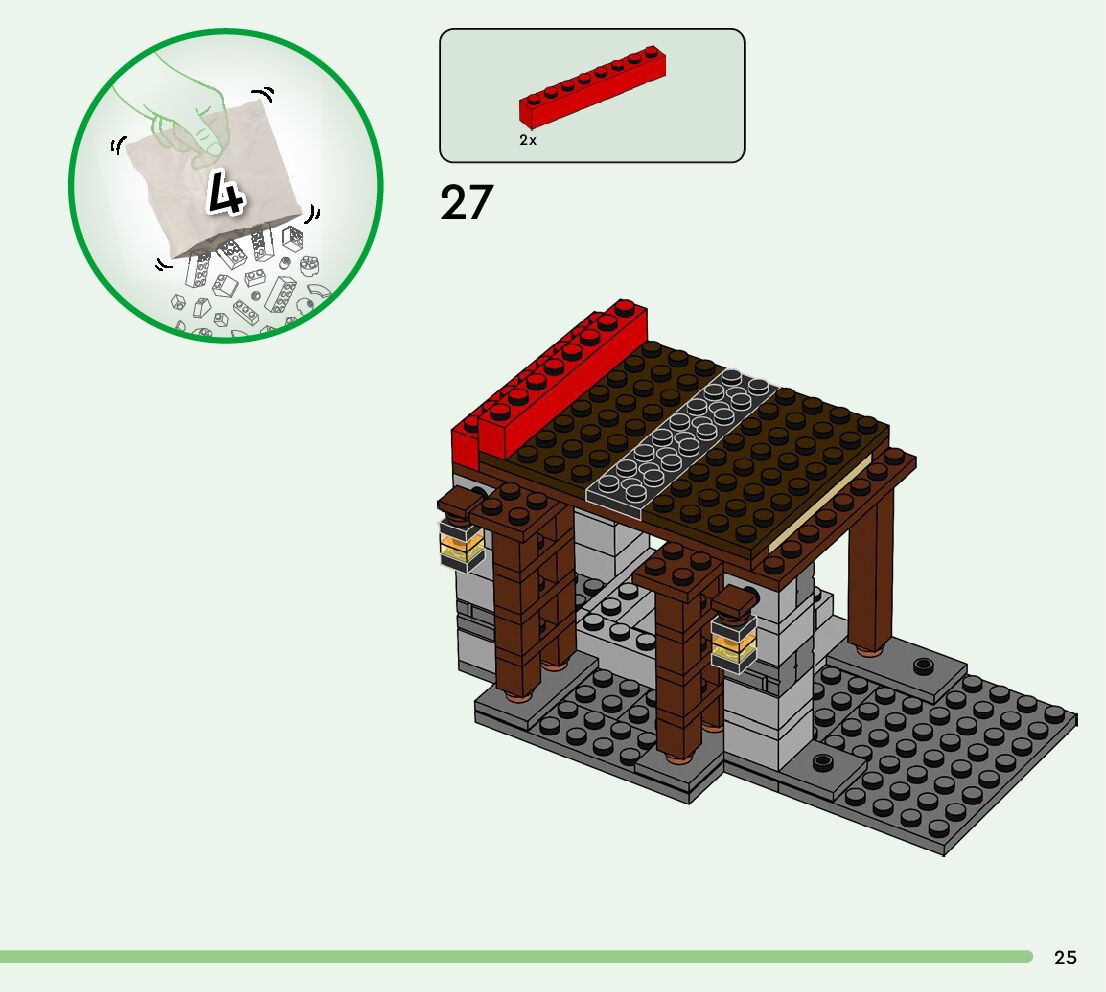 4

2x

27

25