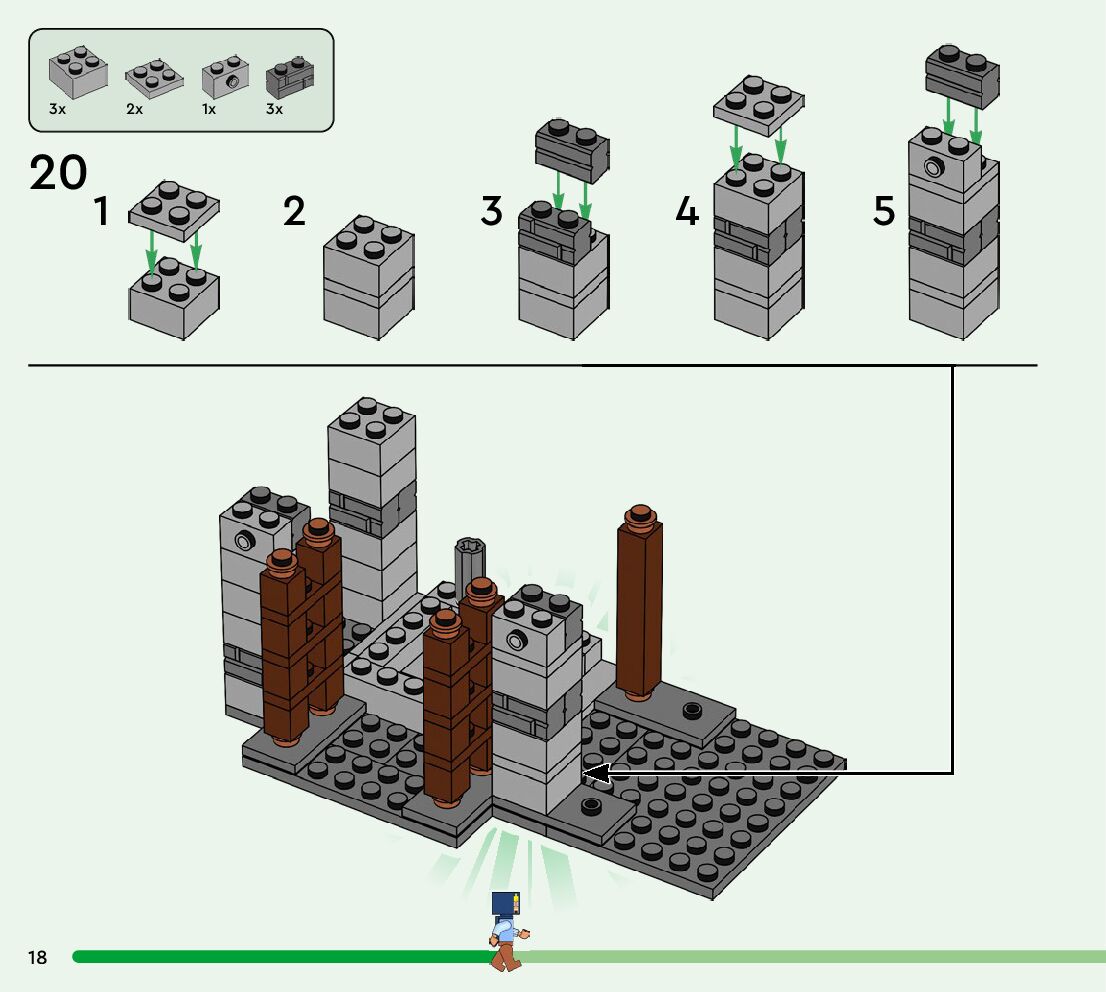 3x 2x 1x 3x

20

1

2

3

4

5

18