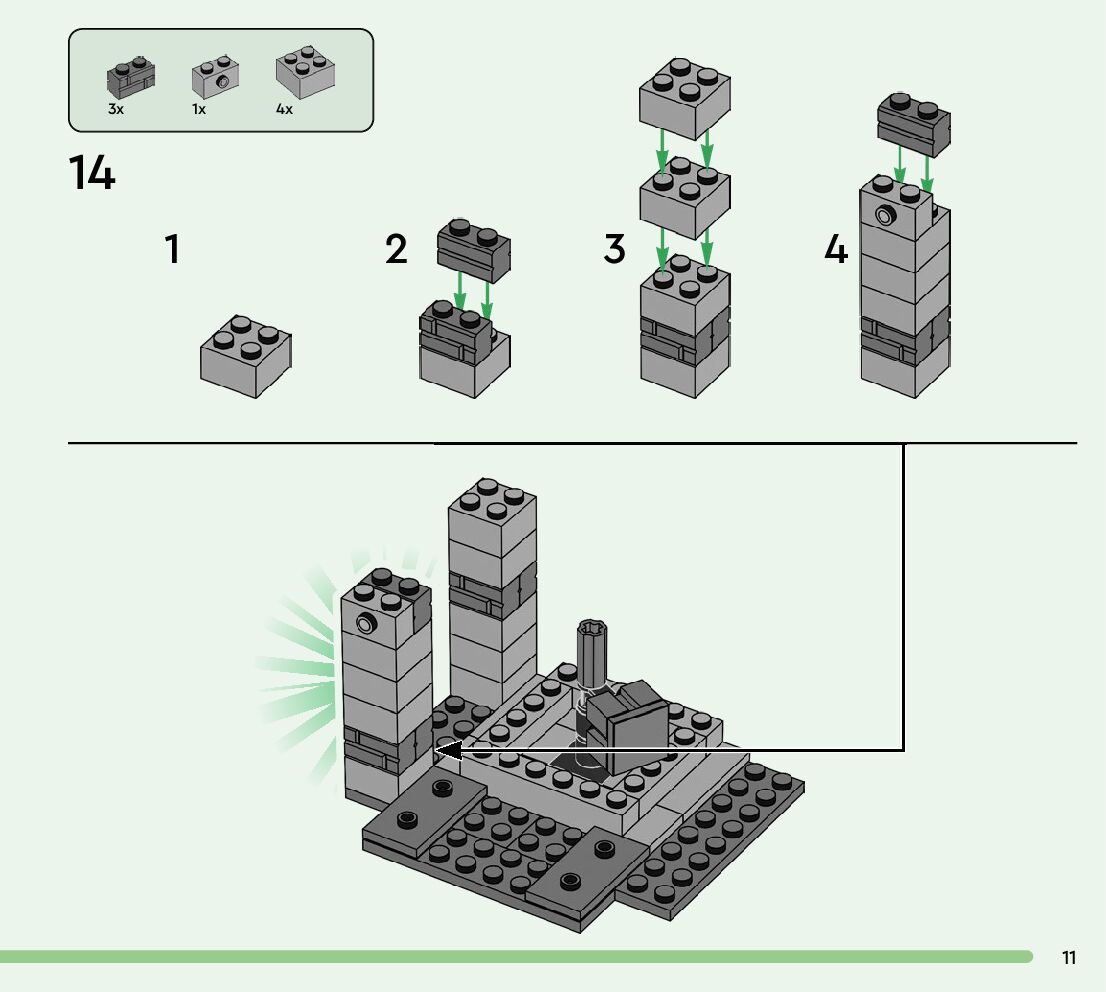 3x 1x 4x

14

1

2

3

4

11