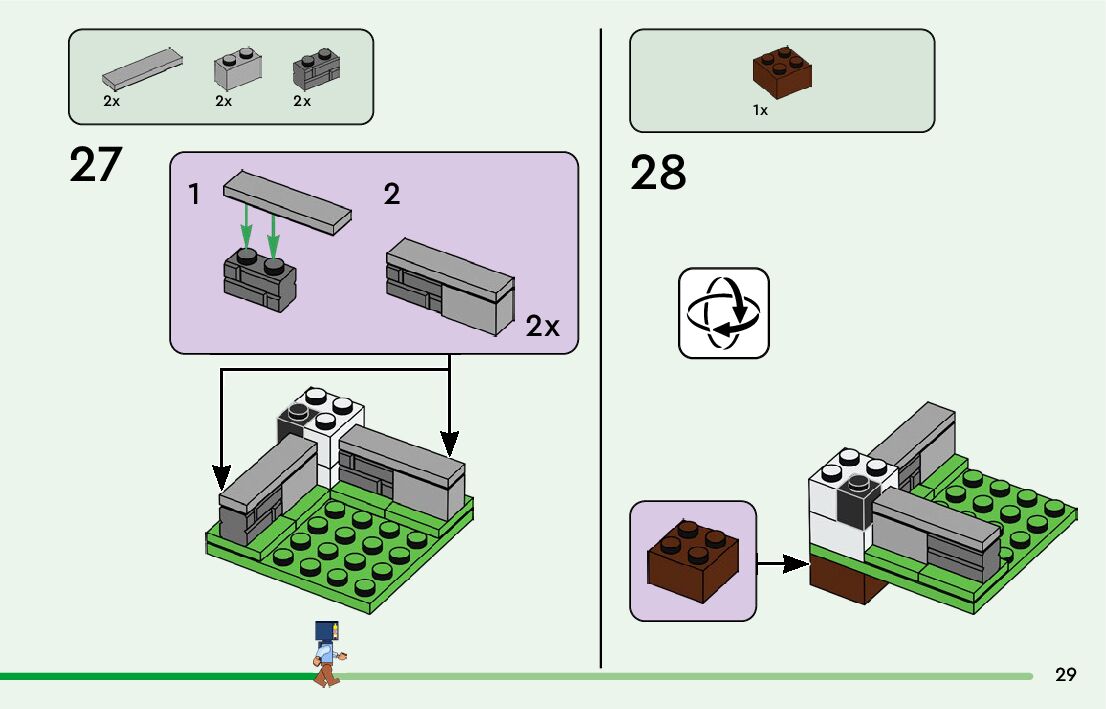 2x 2x 2x

27

1

2

2x

1x

28

29