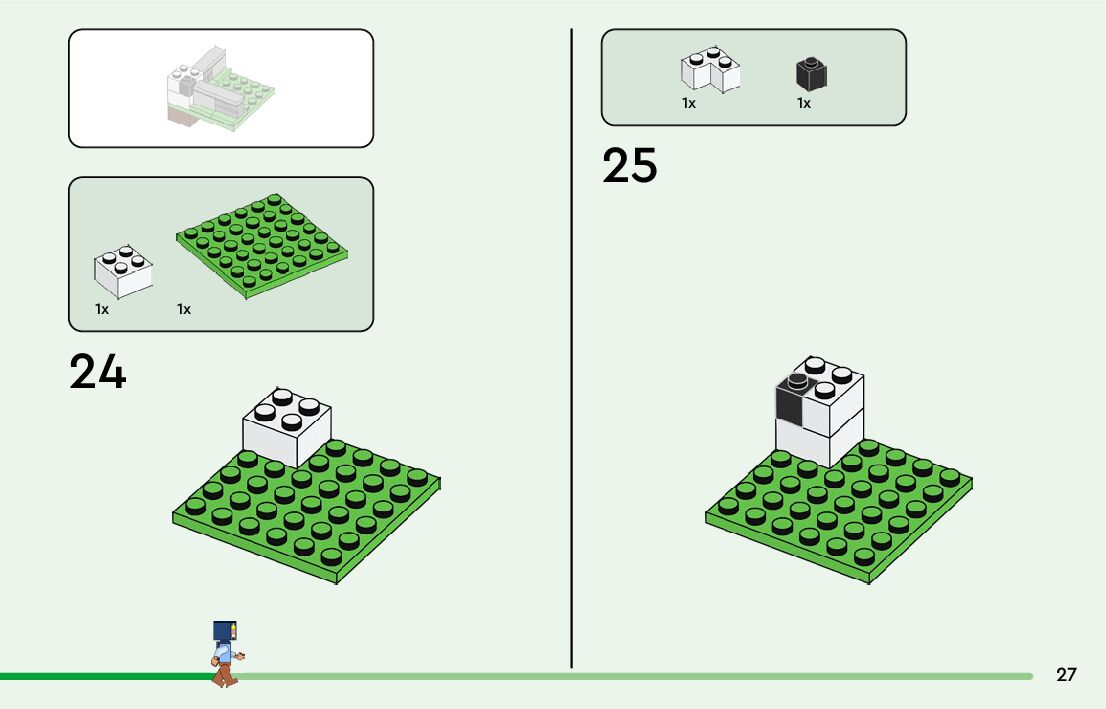 1x 1x

24

1x 1x

25

27