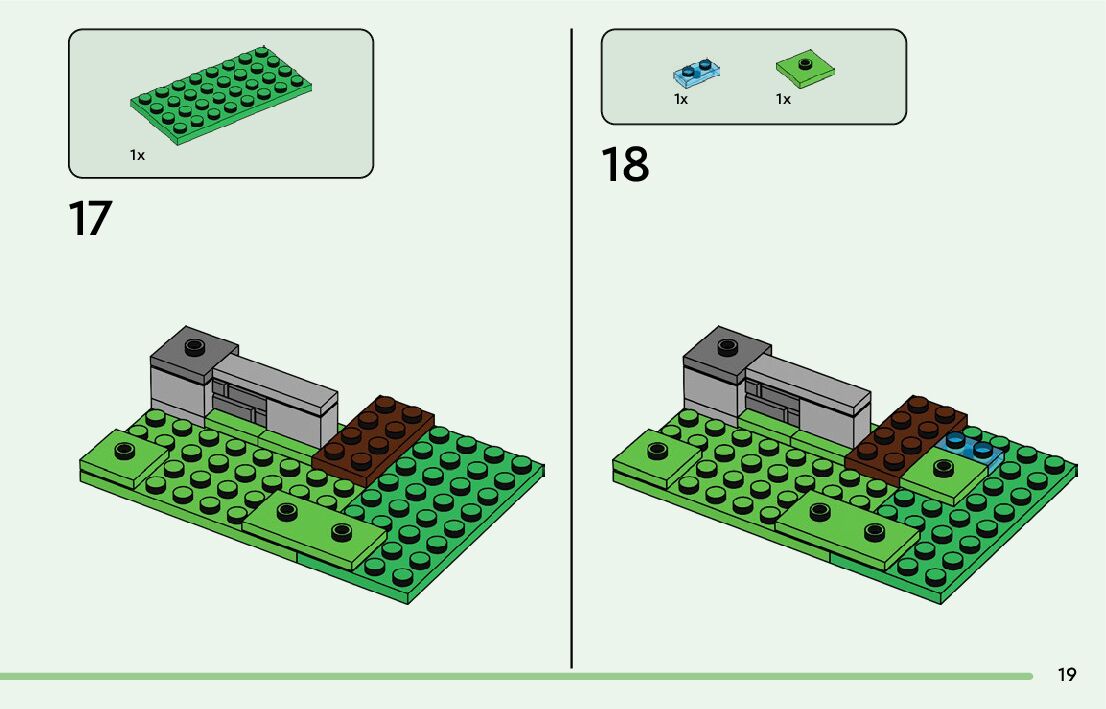 1x

17

1x

1x

18

19