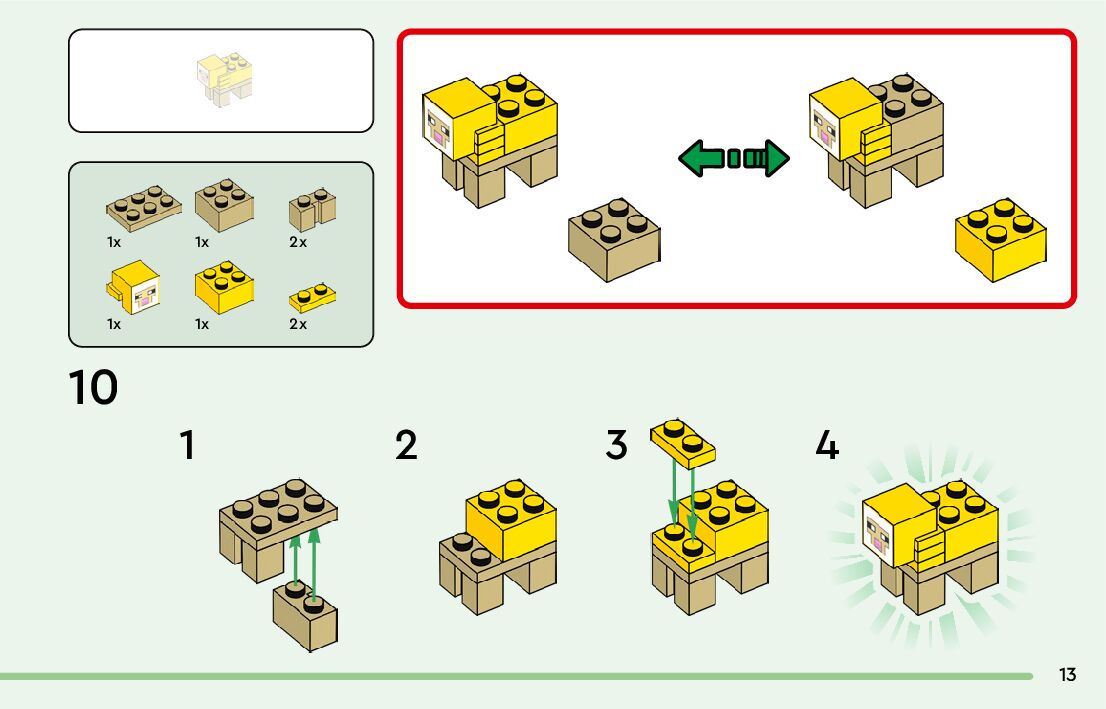 1x
1x
2x
1x
1x
2x

10

1

2

3

4

13